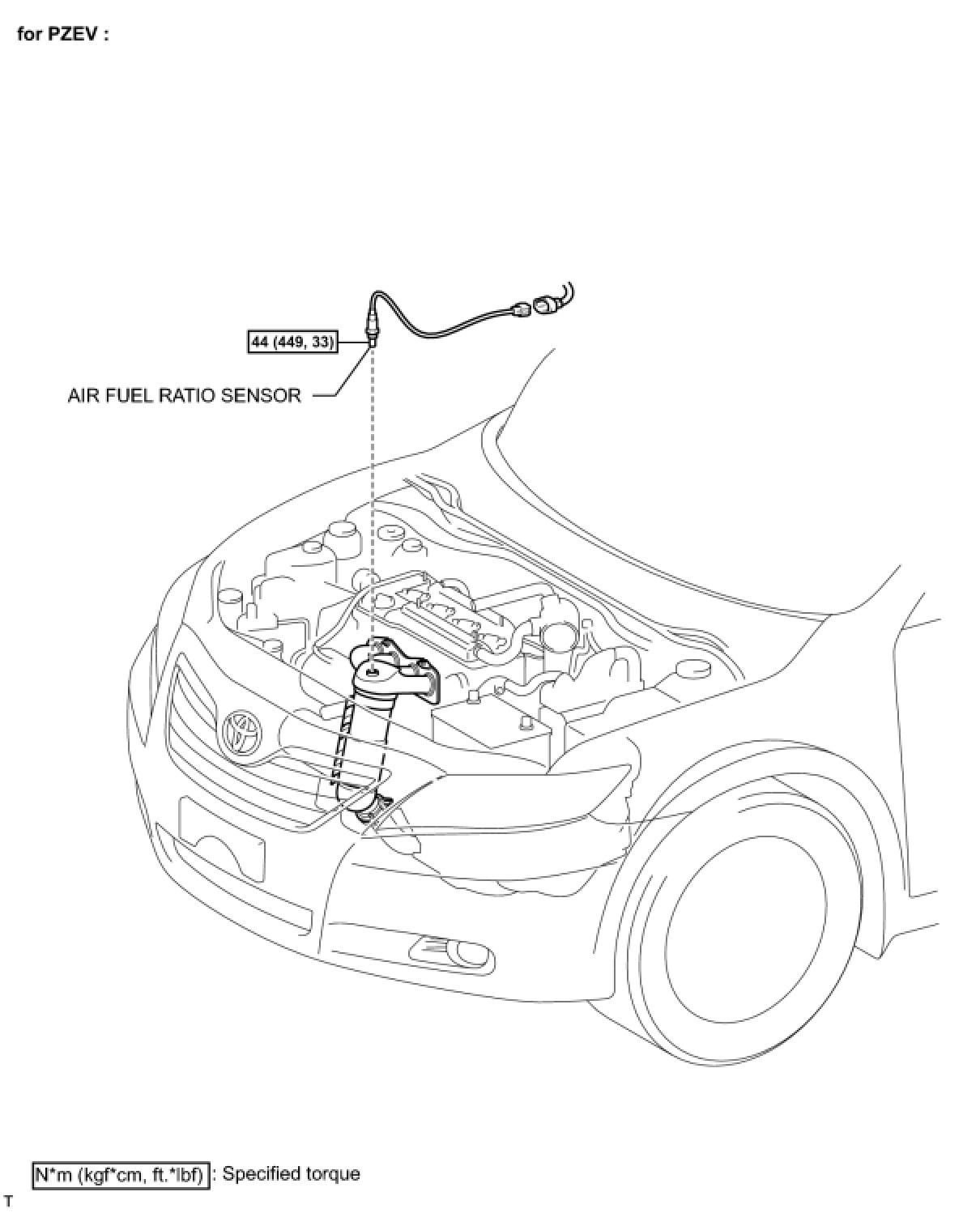 for PZEV :

44 (449, 33)

AIR FUEL RATIO SENSOR

N*m (kgf*cm, ft.*lbf) : Specified torque

T