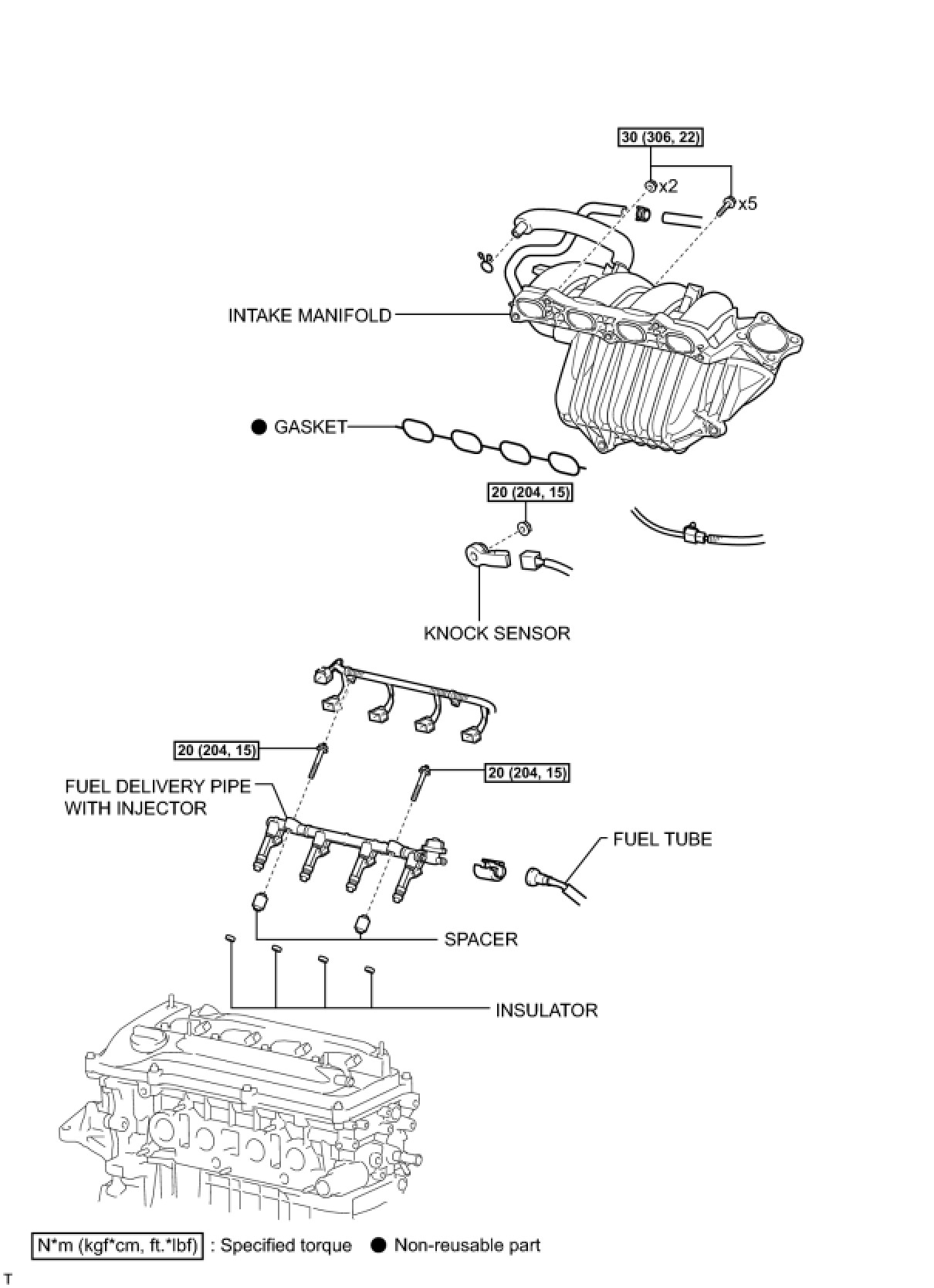 30 (306, 22)

x2

x5

INTAKE MANIFOLD

● GASKET

20 (204, 15)

KNOCK SENSOR

20 (204, 15)

20 (204, 15)

FUEL DELIVERY PIPE WITH INJECTOR

FUEL TUBE

SPACER

INSULATOR

N*m (kgf*cm, ft.*lbf) : Specified torque ● Non-reusable part

T