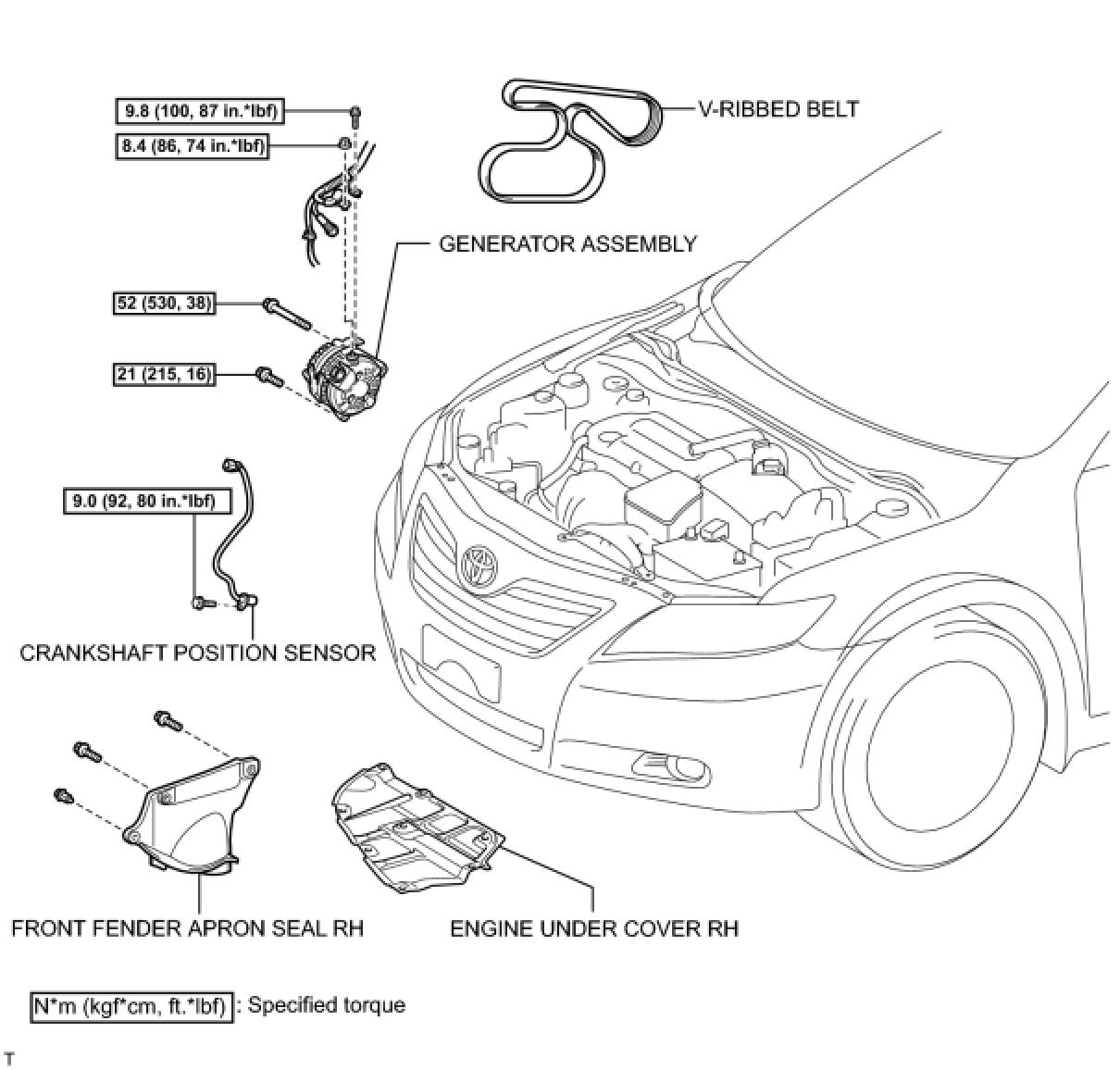 9.8 (100, 87 in.*lbf)

8.4 (86, 74 in.*lbf)

V-RIBBED BELT

GENERATOR ASSEMBLY

52 (530, 38)

21 (215, 16)

9.0 (92, 80 in.*lbf)

CRANKSHAFT POSITION SENSOR

FRONT FENDER APRON SEAL RH

ENGINE UNDER COVER RH

N*m (kgf*cm, ft.*lbf) : Specified torque

T