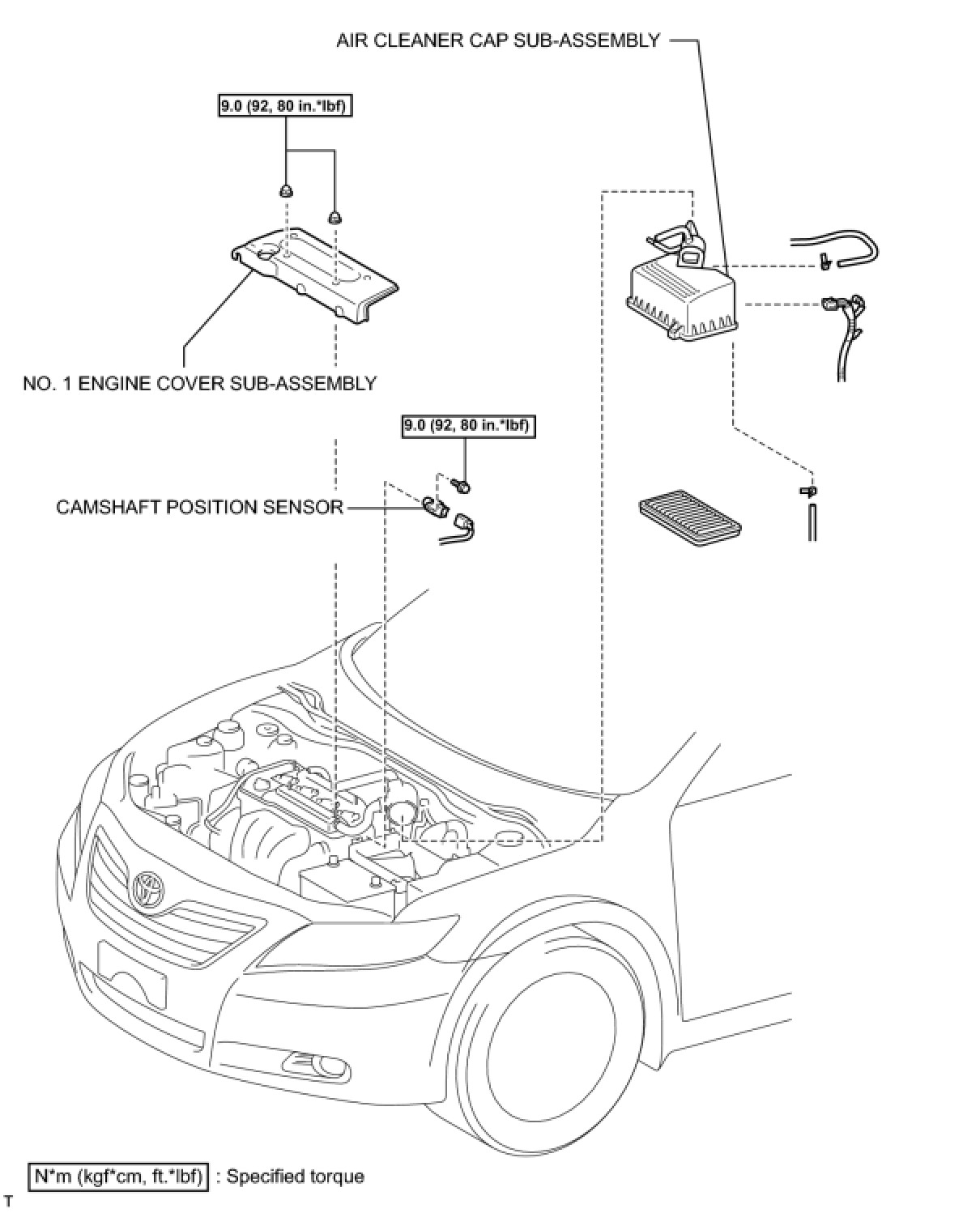 AIR CLEANER CAP SUB-ASSEMBLY

9.0 (92, 80 in.*lbf)

NO. 1 ENGINE COVER SUB-ASSEMBLY

9.0 (92, 80 in.*lbf)

CAMSHAFT POSITION SENSOR

N*m (kgf*cm, ft.*lbf) : Specified torque

T