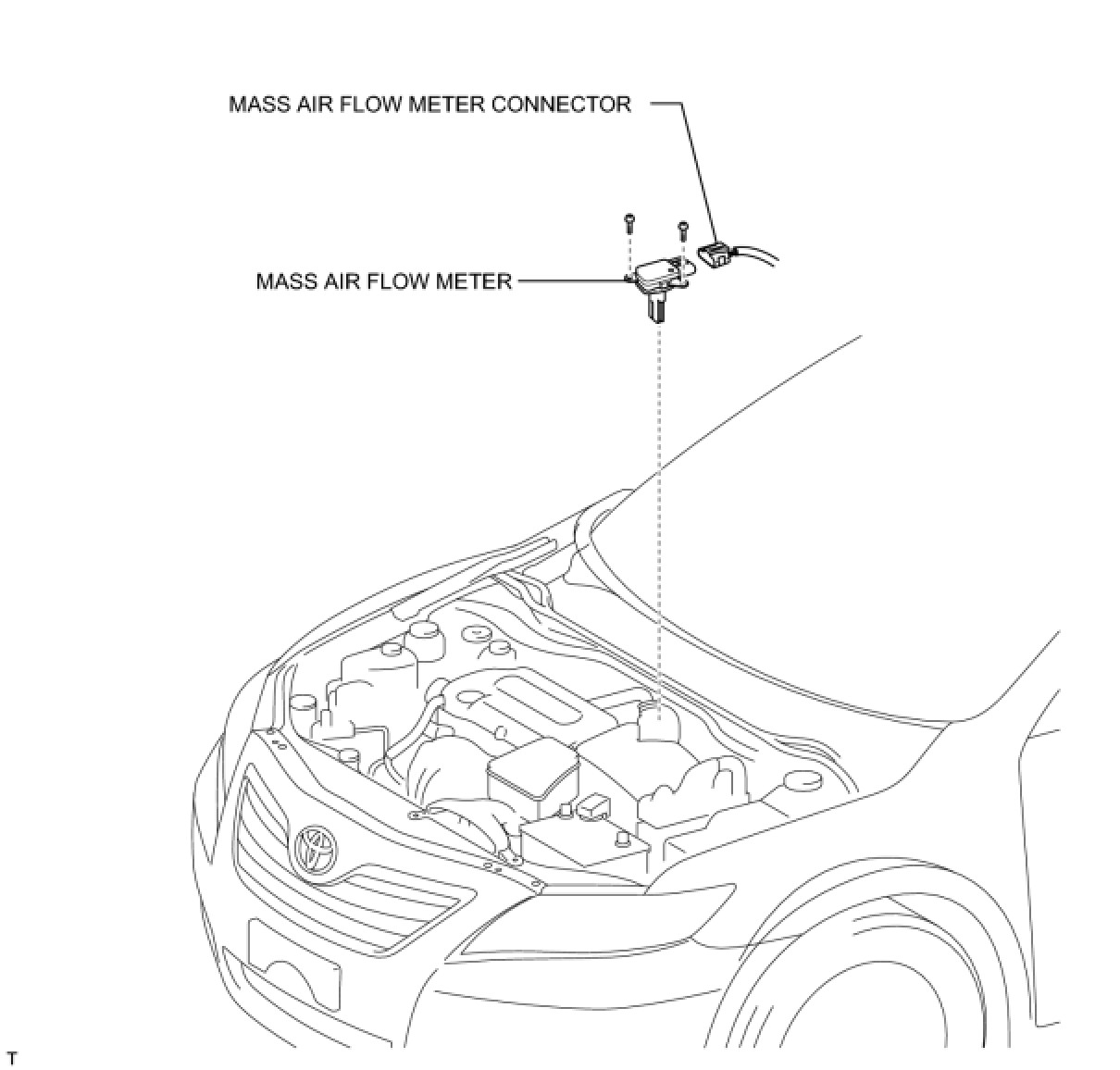 MASS AIR FLOW METER CONNECTOR

MASS AIR FLOW METER

T