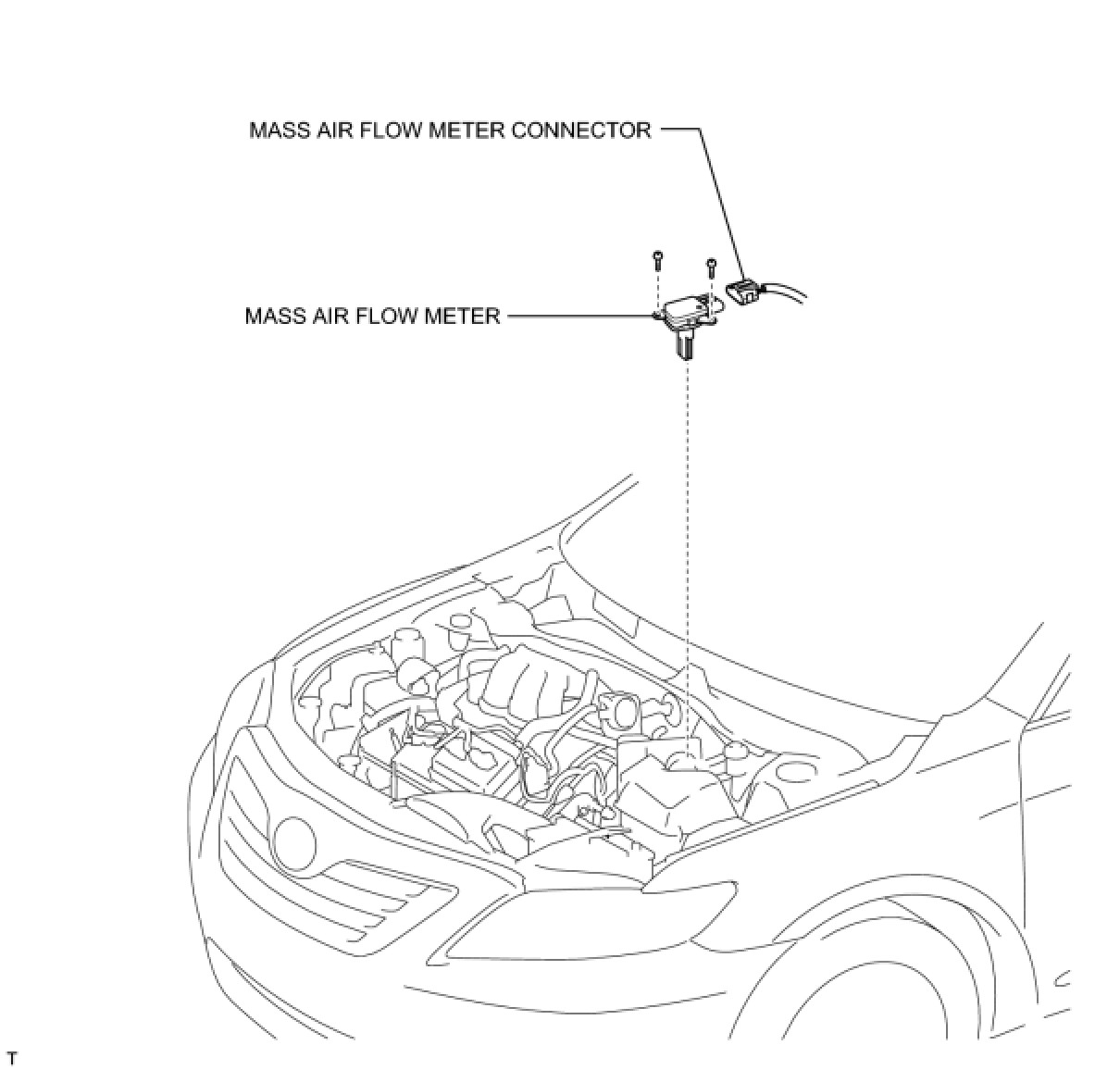 MASS AIR FLOW METER CONNECTOR

MASS AIR FLOW METER

T