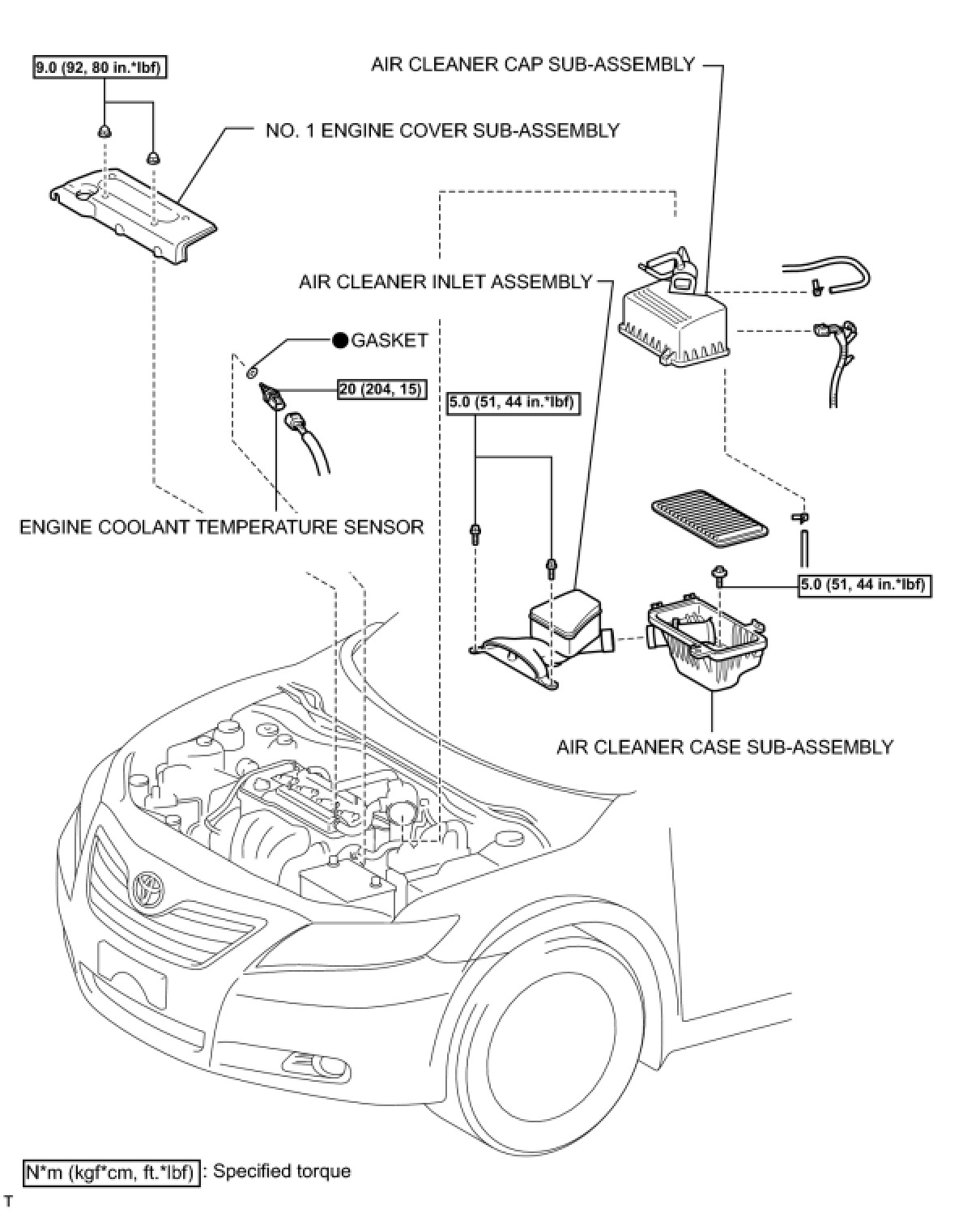 9.0 (92, 80 in.*lbf)

AIR CLEANER CAP SUB-ASSEMBLY

NO. 1 ENGINE COVER SUB-ASSEMBLY

AIR CLEANER INLET ASSEMBLY

GASKET

20 (204, 15)

5.0 (51, 44 in.*lbf)

ENGINE COOLANT TEMPERATURE SENSOR

5.0 (51, 44 in.*lbf)

AIR CLEANER CASE SUB-ASSEMBLY

N*m (kgf*cm, ft.*lbf) : Specified torque

T