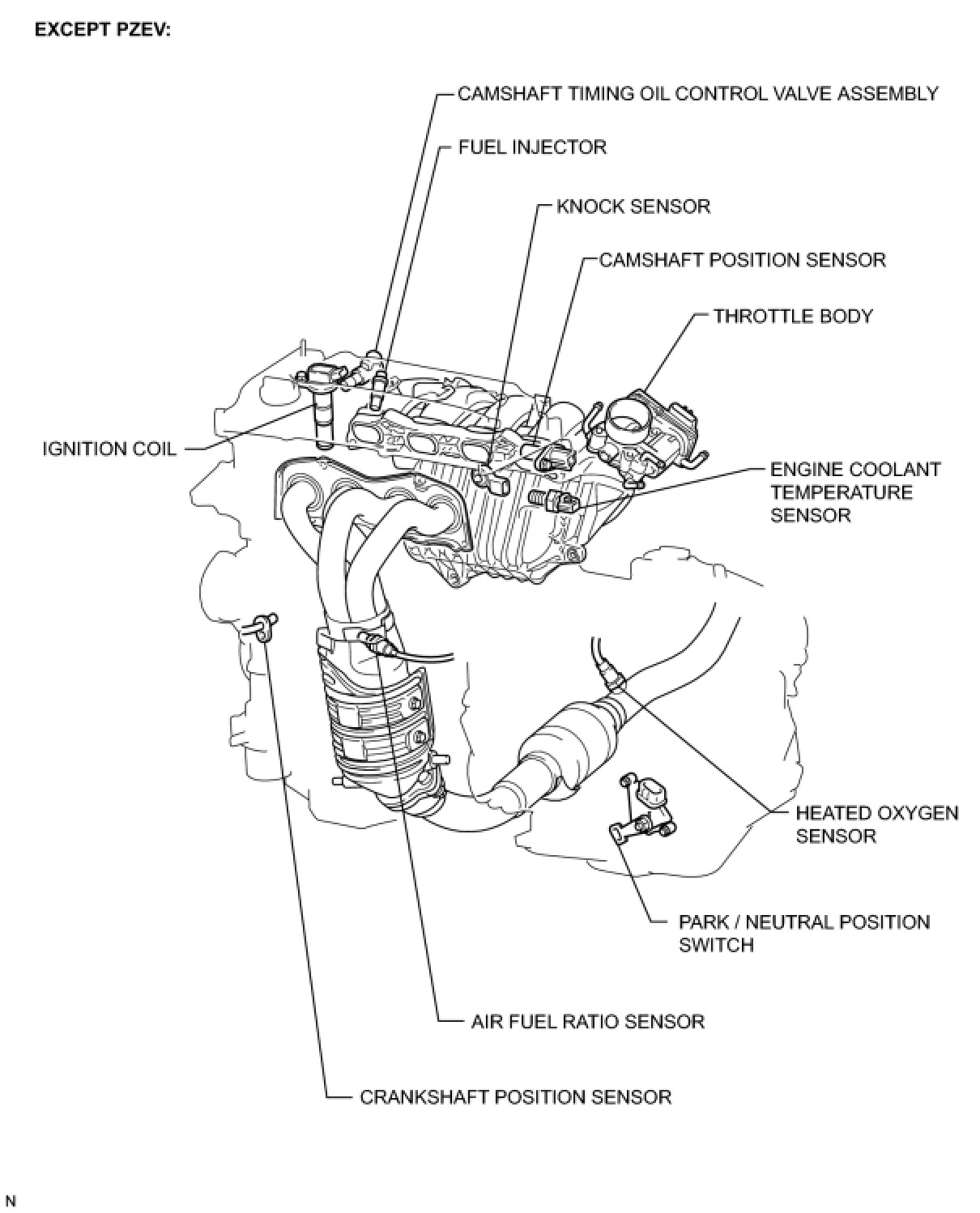 EXCEPT PZEV:

CAMSHAFT TIMING OIL CONTROL VALVE ASSEMBLY

FUEL INJECTOR

KNOCK SENSOR

CAMSHAFT POSITION SENSOR

THROTTLE BODY

IGNITION COIL

ENGINE COOLANT TEMPERATURE SENSOR

HEATED OXYGEN SENSOR

PARK / NEUTRAL POSITION SWITCH

AIR FUEL RATIO SENSOR

CRANKSHAFT POSITION SENSOR

N