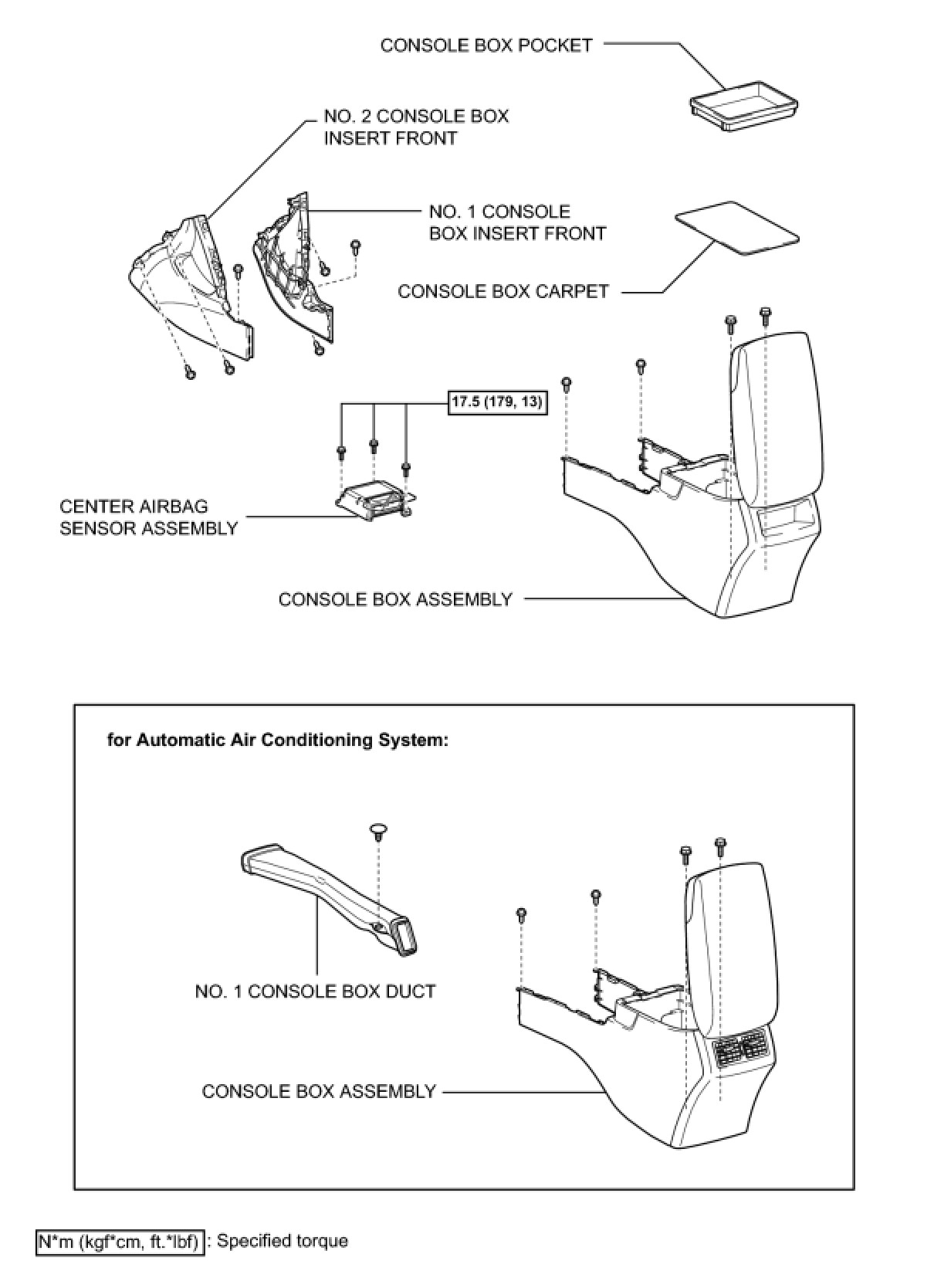 CONSOLE BOX POCKET

NO. 2 CONSOLE BOX INSERT FRONT

NO. 1 CONSOLE BOX INSERT FRONT

CONSOLE BOX CARPET

17.5 (179, 13)

CENTER AIRBAG SENSOR ASSEMBLY

CONSOLE BOX ASSEMBLY

for Automatic Air Conditioning System:

NO. 1 CONSOLE BOX DUCT

CONSOLE BOX ASSEMBLY

N*m (kgf*cm, ft.*lbf) : Specified torque