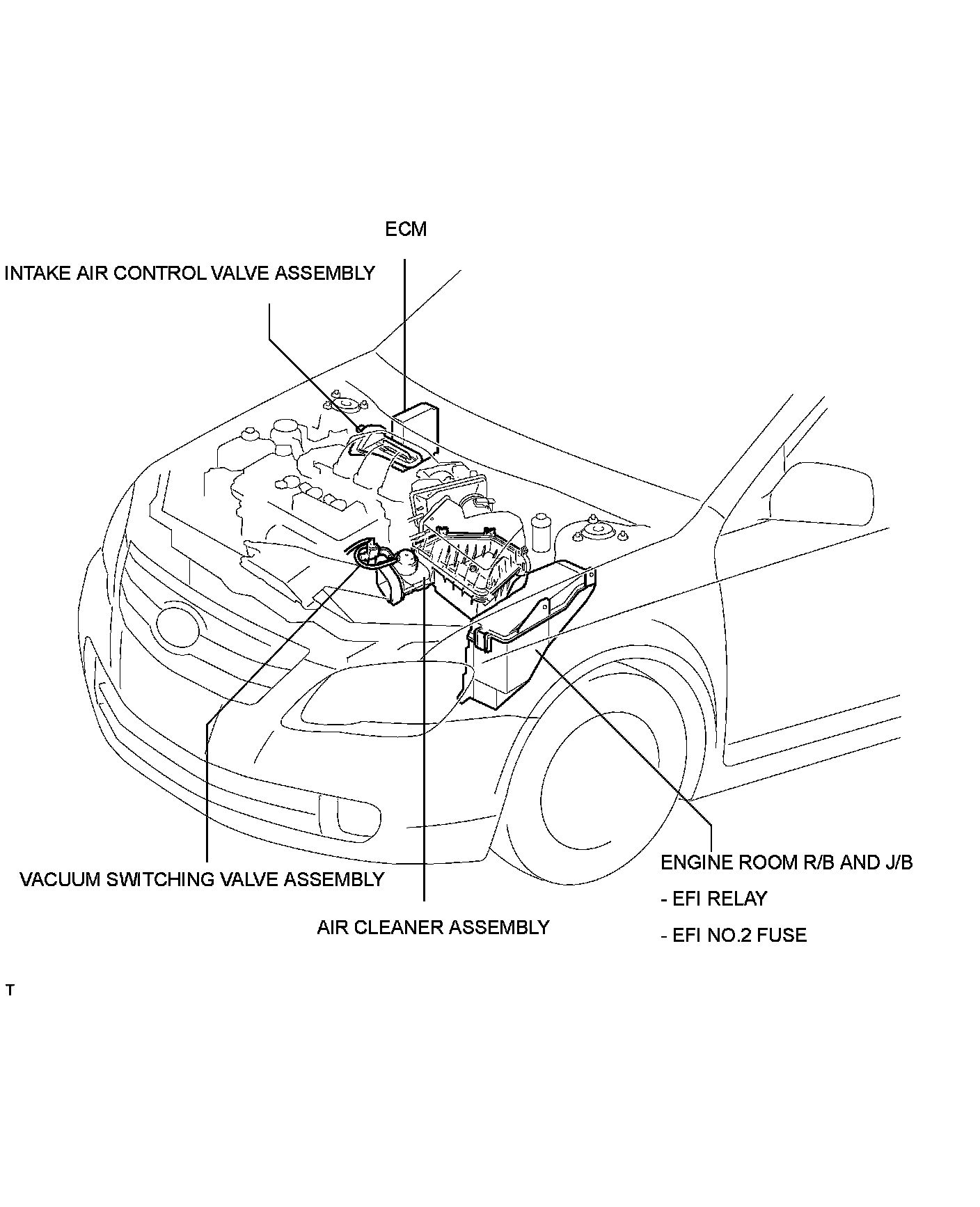 ECM

INTAKE AIR CONTROL VALVE ASSEMBLY

VACUUM SWITCHING VALVE ASSEMBLY

AIR CLEANER ASSEMBLY

ENGINE ROOM R/B AND J/B

- EFI RELAY

- EFI NO.2 FUSE

T