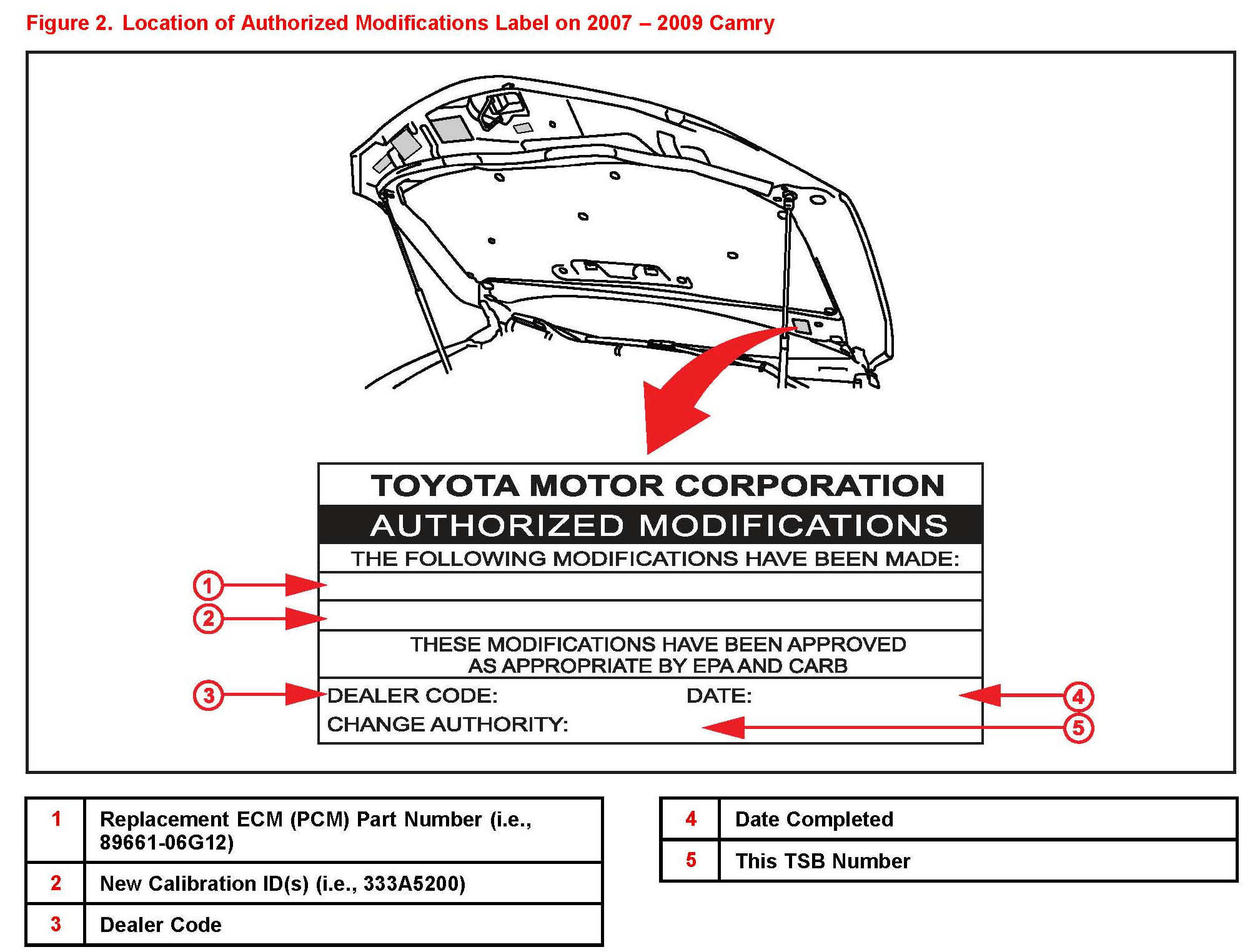 Figure 2. Location of Authorized Modifications Label on 2007 – 2009 Camry

TOYOTA MOTOR CORPORATION
AUTHORIZED MODIFICATIONS
THE FOLLOWING MODIFICATIONS HAVE BEEN MADE:

1
2

THESE MODIFICATIONS HAVE BEEN APPROVED AS APPROPRIATE BY EPA AND CARB

3 DEALER CODE: DATE: 4
CHANGE AUTHORITY: 5

| 1 | Replacement ECM (PCM) Part Number (i.e., 89661-06G12) |
|---|---|
| 2 | New Calibration ID(s) (i.e., 333A5200) |
| 3 | Dealer Code |

| 4 | Date Completed |
|---|---|
| 5 | This TSB Number |