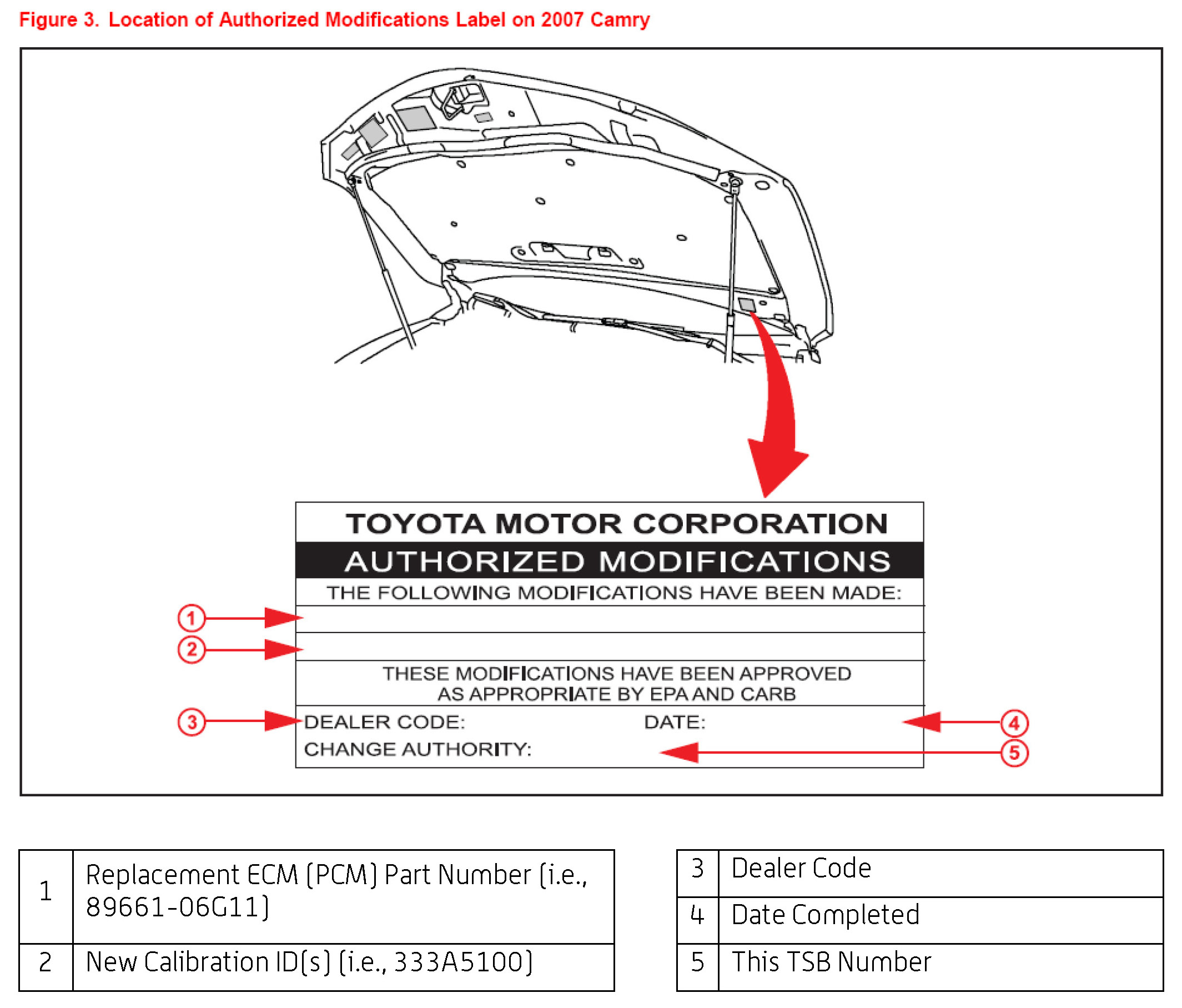 Figure 3. Location of Authorized Modifications Label on 2007 Camry

TOYOTA MOTOR CORPORATION
AUTHORIZED MODIFICATIONS
THE FOLLOWING MODIFICATIONS HAVE BEEN MADE:

1
2

THESE MODIFICATIONS HAVE BEEN APPROVED AS APPROPRIATE BY EPA AND CARB

3
DEALER CODE:
DATE:
4
CHANGE AUTHORITY:
5

| 1 | Replacement ECM (PCM) Part Number (i.e., 89661-06G11) |
|---|---|
| 2 | New Calibration ID(s) (i.e., 333A5100) |

| 3 | Dealer Code |
|---|---|
| 4 | Date Completed |
| 5 | This TSB Number |