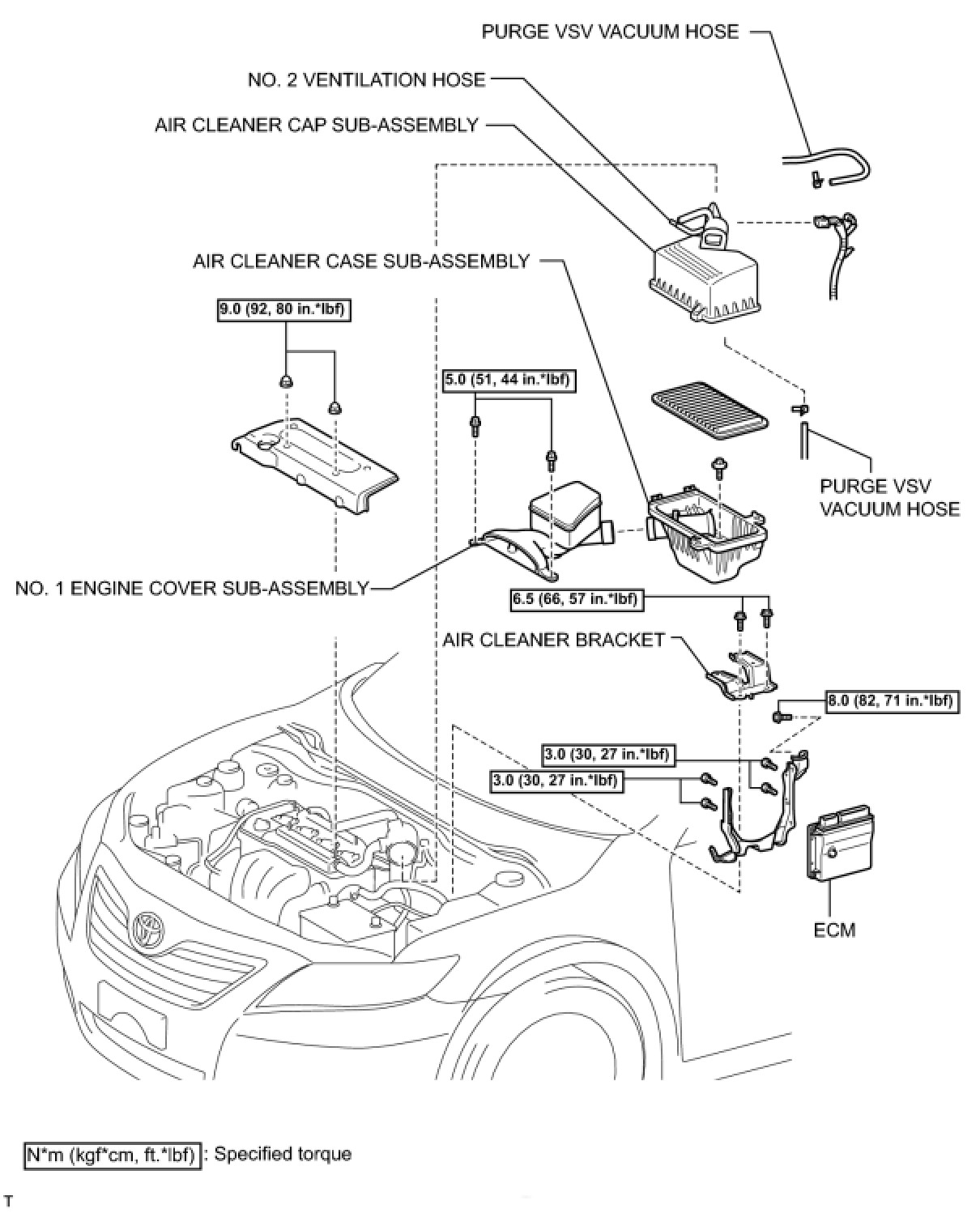 PURGE VSV VACUUM HOSE

NO. 2 VENTILATION HOSE

AIR CLEANER CAP SUB-ASSEMBLY

AIR CLEANER CASE SUB-ASSEMBLY

9.0 (92, 80 in.*lbf)

5.0 (51, 44 in.*lbf)

PURGE VSV VACUUM HOSE

NO. 1 ENGINE COVER SUB-ASSEMBLY

6.5 (66, 57 in.*lbf)

AIR CLEANER BRACKET

8.0 (82, 71 in.*lbf)

3.0 (30, 27 in.*lbf)

3.0 (30, 27 in.*lbf)

ECM

N*m (kgf*cm, ft.*lbf) : Specified torque

T