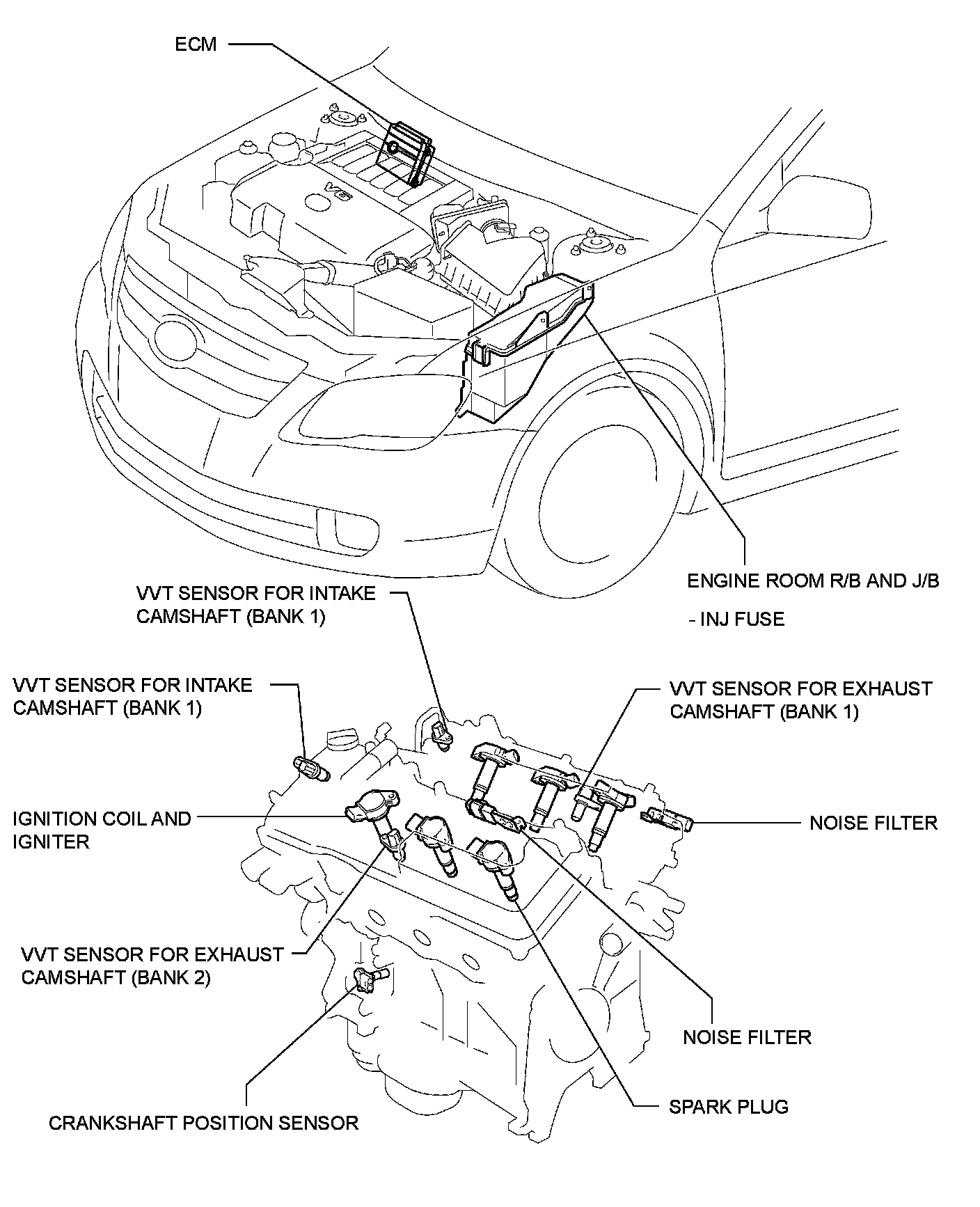 ECM

V6

ENGINE ROOM R/B AND J/B

- INJ FUSE

VVT SENSOR FOR INTAKE CAMSHAFT (BANK 1)

VVT SENSOR FOR INTAKE CAMSHAFT (BANK 1)

VVT SENSOR FOR EXHAUST CAMSHAFT (BANK 1)

IGNITION COIL AND IGNITER

NOISE FILTER

VVT SENSOR FOR EXHAUST CAMSHAFT (BANK 2)

NOISE FILTER

SPARK PLUG

CRANKSHAFT POSITION SENSOR