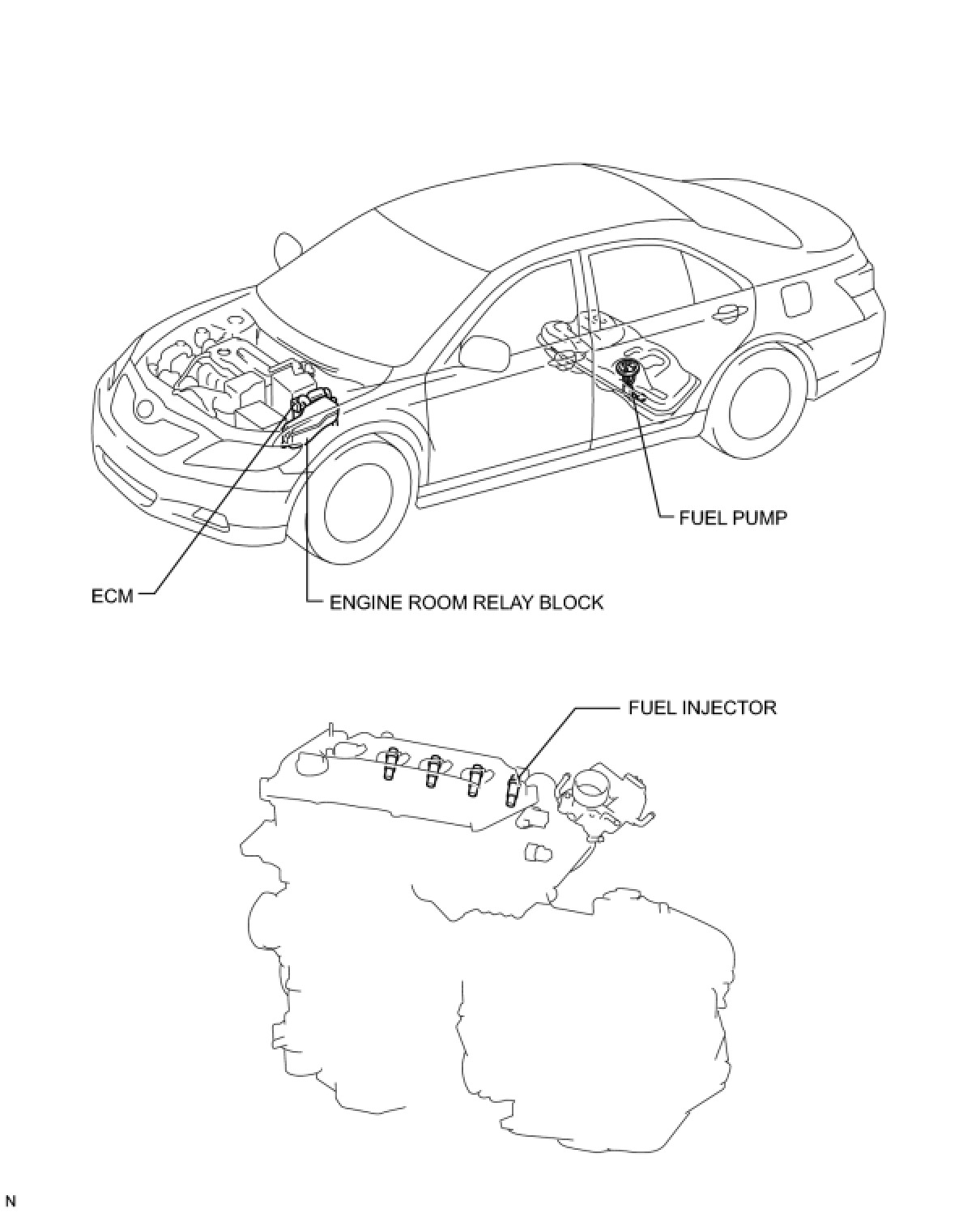 FUEL PUMP

ECM

ENGINE ROOM RELAY BLOCK

FUEL INJECTOR

N