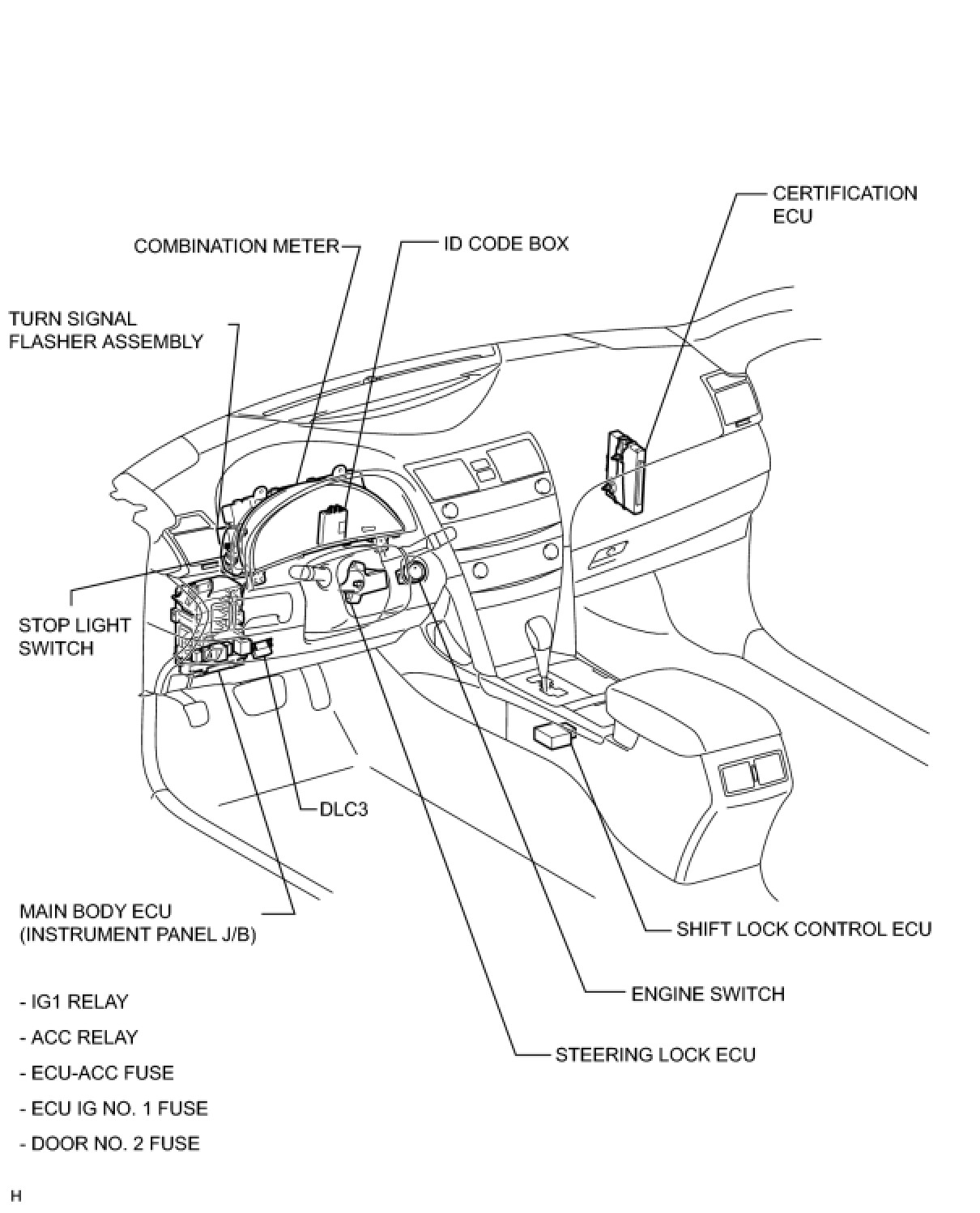 CERTIFICATION ECU

COMBINATION METER

ID CODE BOX

TURN SIGNAL FLASHER ASSEMBLY

STOP LIGHT SWITCH

DLC3

MAIN BODY ECU (INSTRUMENT PANEL J/B)

SHIFT LOCK CONTROL ECU

ENGINE SWITCH

STEERING LOCK ECU

- IG1 RELAY
- ACC RELAY
- ECU-ACC FUSE
- ECU IG NO. 1 FUSE
- DOOR NO. 2 FUSE

H