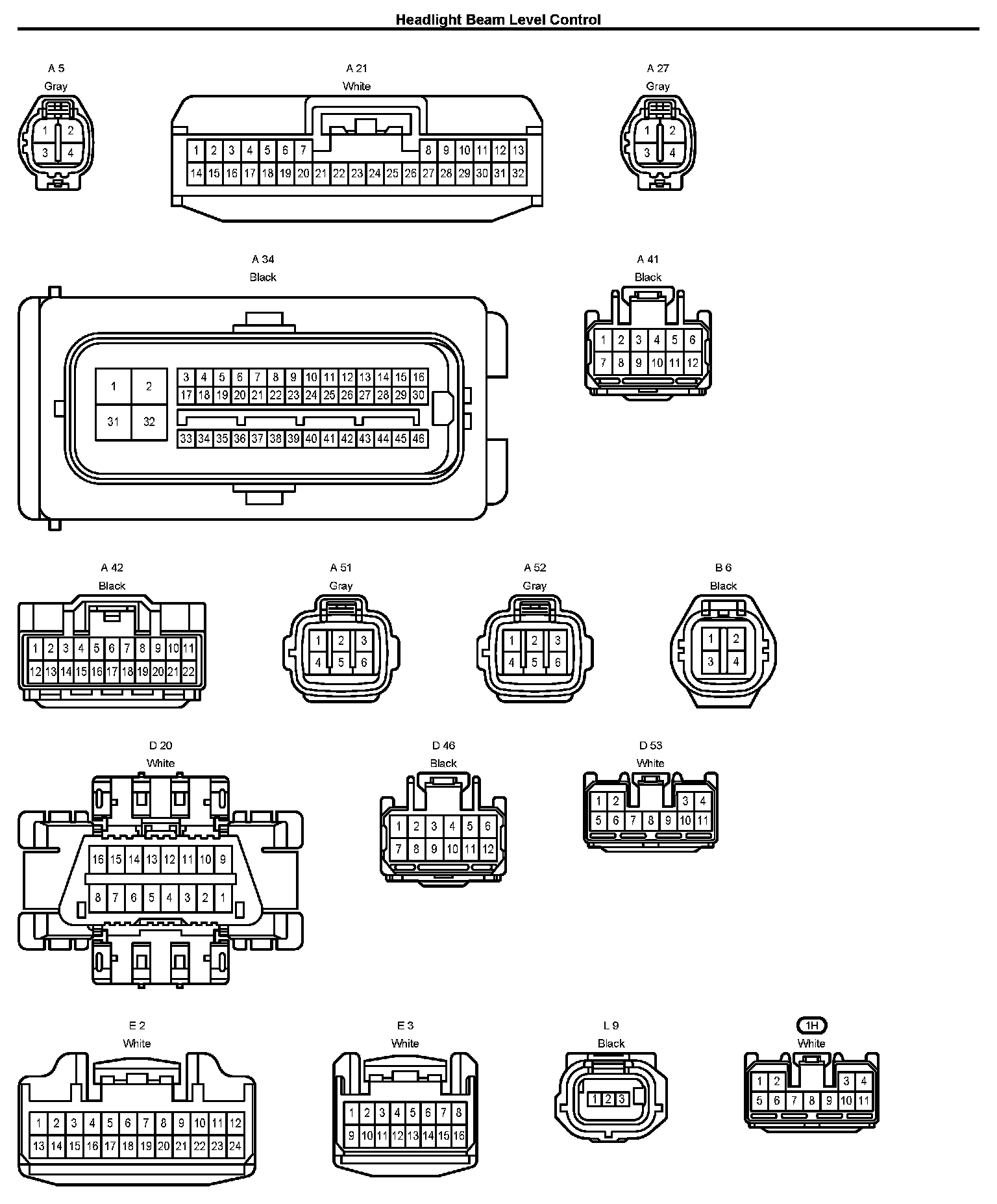 Headlight Beam Level Control

A 5
Gray
1 2
3 4

A 21
White
1 2 3 4 5 6 7 8 9 10 11 12 13
14 15 16 17 18 19 20 21 22 23 24 25 26 27 28 29 30 31 32

A 27
Gray
1 2
3 4

A 34
Black
1 2
31 32
3 4 5 6 7 8 9 10 11 12 13 14 15 16
17 18 19 20 21 22 23 24 25 26 27 28 29 30
33 34 35 36 37 38 39 40 41 42 43 44 45 46

A 41
Black
1 2 3 4 5 6
7 8 9 10 11 12

A 42
Black
1 2 3 4 5 6 7 8 9 10 11
12 13 14 15 16 17 18 19 20 21 22

A 51
Gray
1 2 3
4 5 6

A 52
Gray
1 2 3
4 5 6

B 6
Black
1 2
3 4

D 20
White
16 15 14 13 12 11 10 9
8 7 6 5 4 3 2 1

D 46
Black
1 2 3 4 5 6
7 8 9 10 11 12

D 53
White
1 2 3 4
5 6 7 8 9 10 11

E 2
White
1 2 3 4 5 6 7 8 9 10 11 12
13 14 15 16 17 18 19 20 21 22 23 24

E 3
White
1 2 3 4 5 6 7 8
9 10 11 12 13 14 15 16

L 9
Black
1 2 3

1H
White
1 2 3 4
5 6 7 8 9 10 11