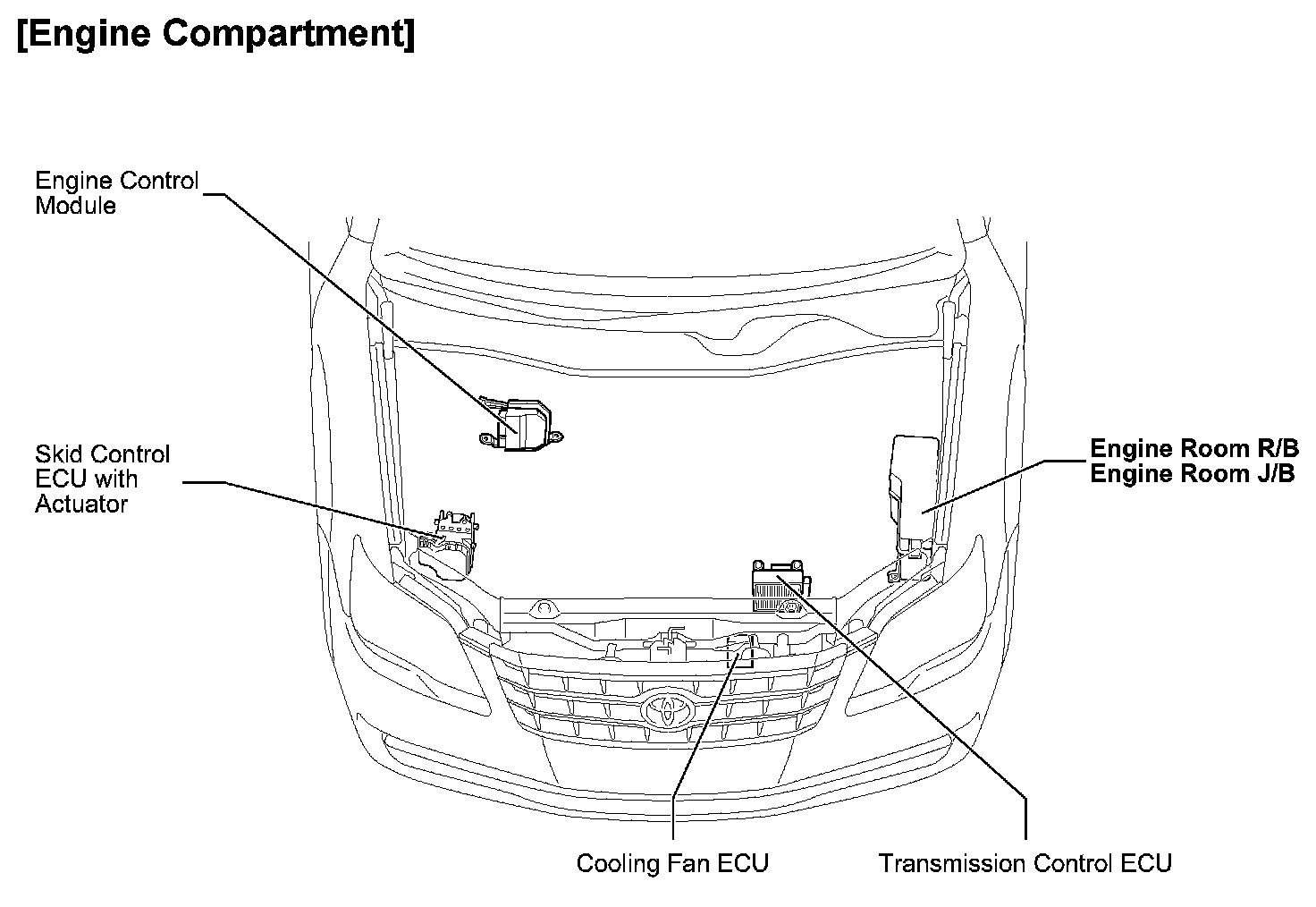 [Engine Compartment]

Engine Control Module

Skid Control ECU with Actuator

Engine Room R/B
Engine Room J/B

Cooling Fan ECU

Transmission Control ECU