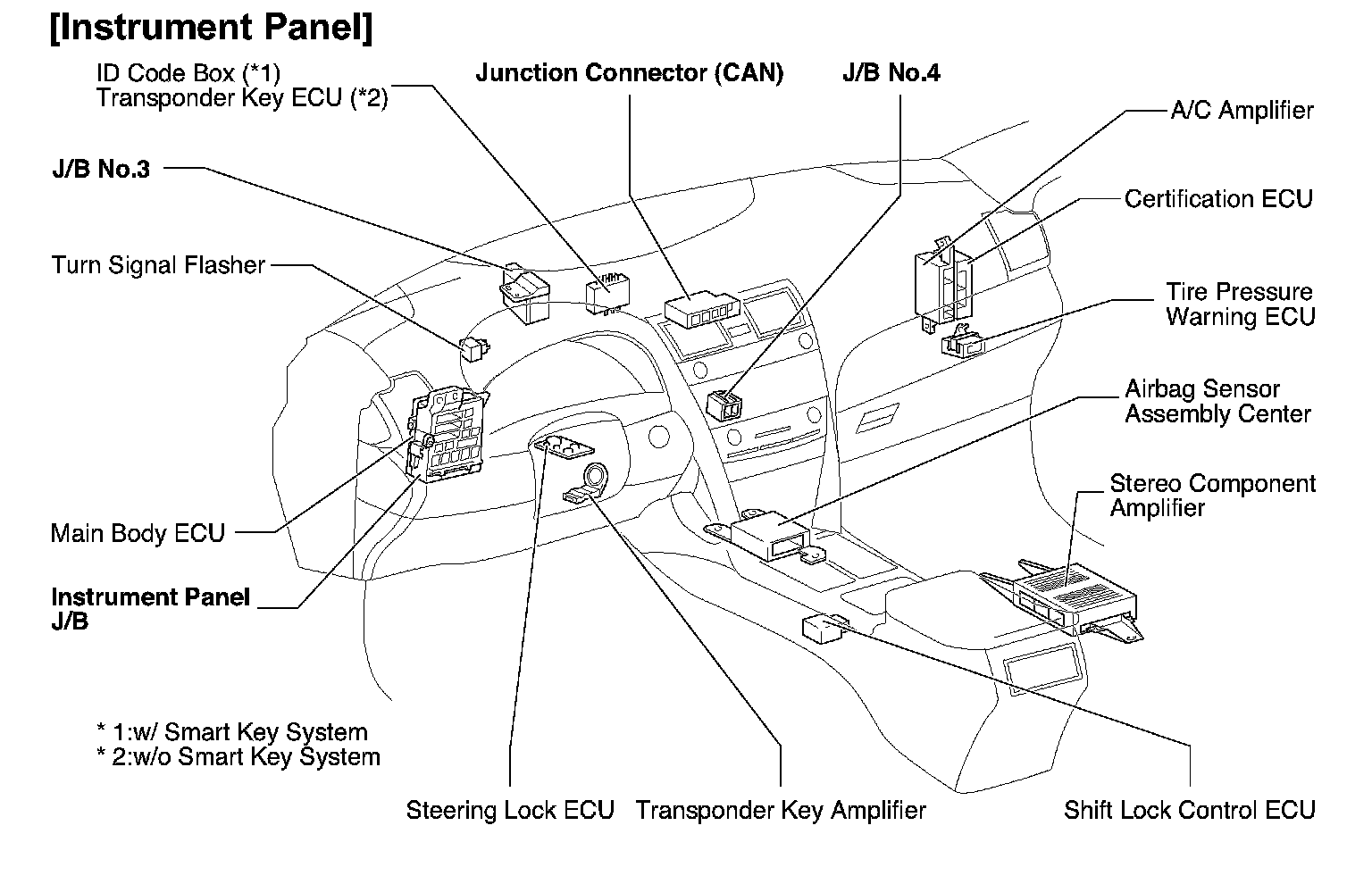 [Instrument Panel]

ID Code Box (*1)
Transponder Key ECU (*2)

Junction Connector (CAN)

J/B No.4

A/C Amplifier

J/B No.3

Certification ECU

Turn Signal Flasher

Tire Pressure
Warning ECU

Airbag Sensor
Assembly Center

Stereo Component
Amplifier

Main Body ECU

Instrument Panel
J/B

* 1:w/ Smart Key System
* 2:w/o Smart Key System

Steering Lock ECU

Transponder Key Amplifier

Shift Lock Control ECU