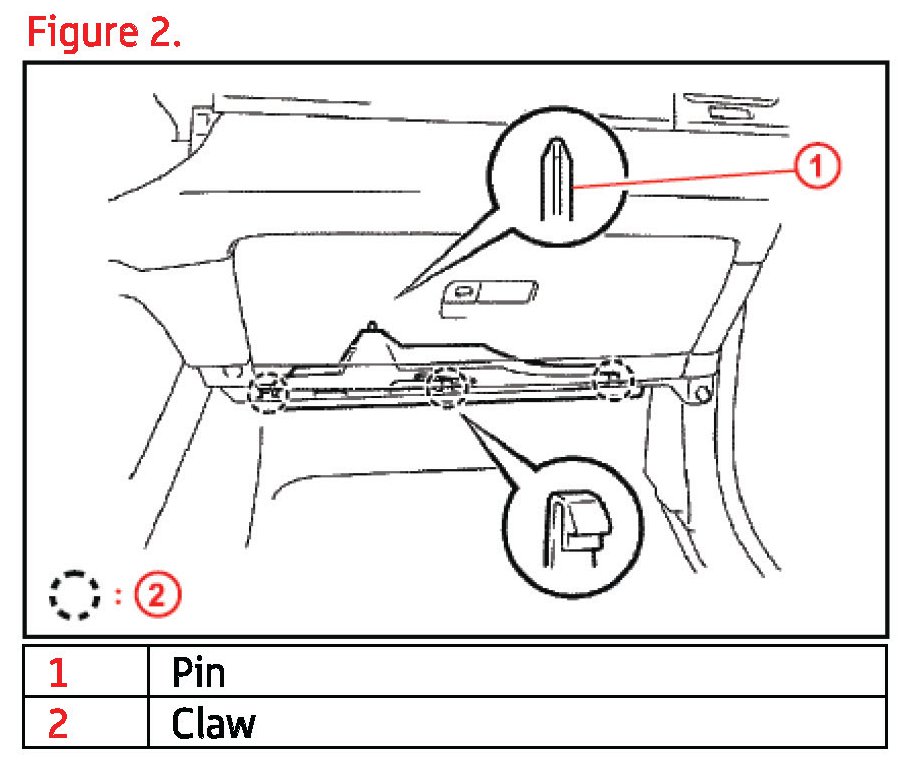 Figure 2.

1

: 2

| 1 | Pin |
|---|---|
| 2 | Claw |