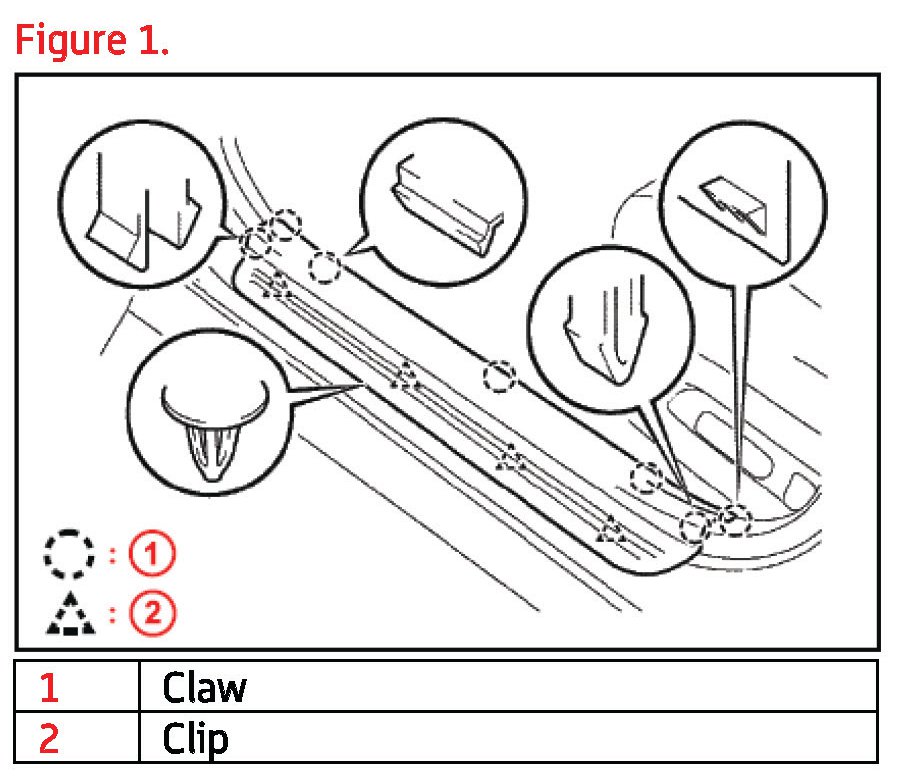 Figure 1.

: 1
: 2

| 1 | Claw |
|---|---|
| 2 | Clip |