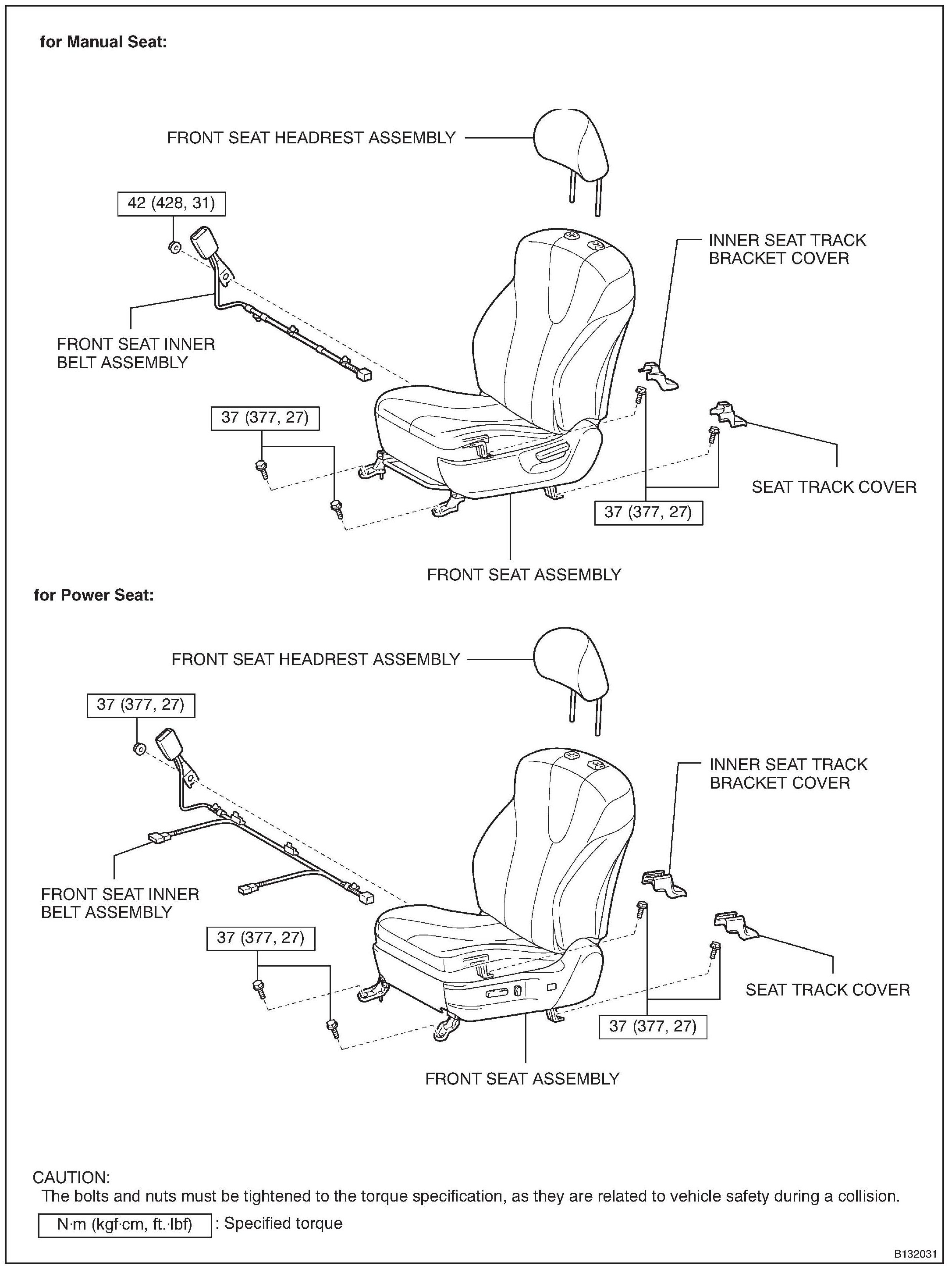 for Manual Seat:

FRONT SEAT HEADREST ASSEMBLY

42 (428, 31)

INNER SEAT TRACK BRACKET COVER

FRONT SEAT INNER BELT ASSEMBLY

37 (377, 27)

SEAT TRACK COVER

37 (377, 27)

FRONT SEAT ASSEMBLY

for Power Seat:

FRONT SEAT HEADREST ASSEMBLY

37 (377, 27)

INNER SEAT TRACK BRACKET COVER

FRONT SEAT INNER BELT ASSEMBLY

37 (377, 27)

SEAT TRACK COVER

37 (377, 27)

FRONT SEAT ASSEMBLY

CAUTION:
The bolts and nuts must be tightened to the torque specification, as they are related to vehicle safety during a collision.

N·m (kgf·cm, ft.·lbf) : Specified torque

B132031