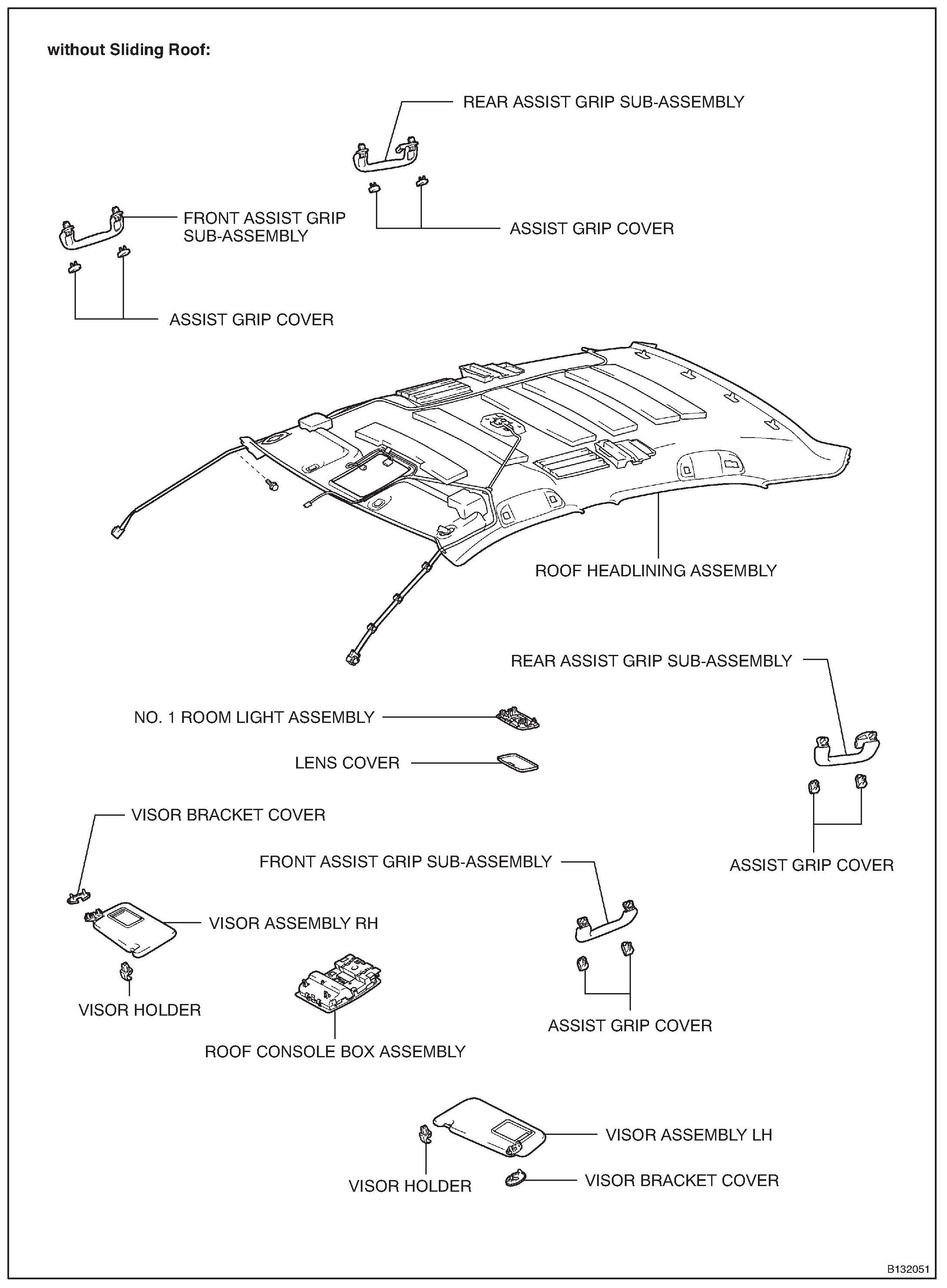 without Sliding Roof:

REAR ASSIST GRIP SUB-ASSEMBLY

FRONT ASSIST GRIP SUB-ASSEMBLY

ASSIST GRIP COVER

ASSIST GRIP COVER

ROOF HEADLINING ASSEMBLY

REAR ASSIST GRIP SUB-ASSEMBLY

NO. 1 ROOM LIGHT ASSEMBLY

LENS COVER

VISOR BRACKET COVER

FRONT ASSIST GRIP SUB-ASSEMBLY

ASSIST GRIP COVER

VISOR ASSEMBLY RH

VISOR HOLDER

ROOF CONSOLE BOX ASSEMBLY

ASSIST GRIP COVER

VISOR ASSEMBLY LH

VISOR HOLDER

VISOR BRACKET COVER

B132051