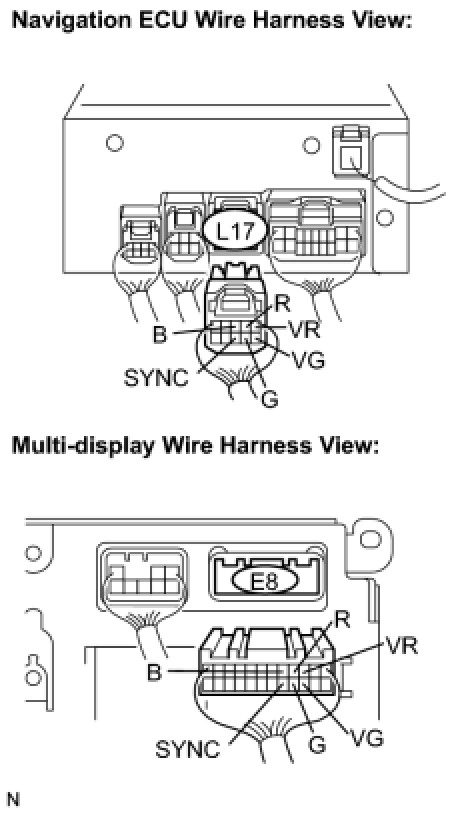 Navigation ECU Wire Harness View:

L17

R

B

VR

VG

SYNC

G

Multi-display Wire Harness View:

E8

R

VR

B

SYNC

G

VG

N