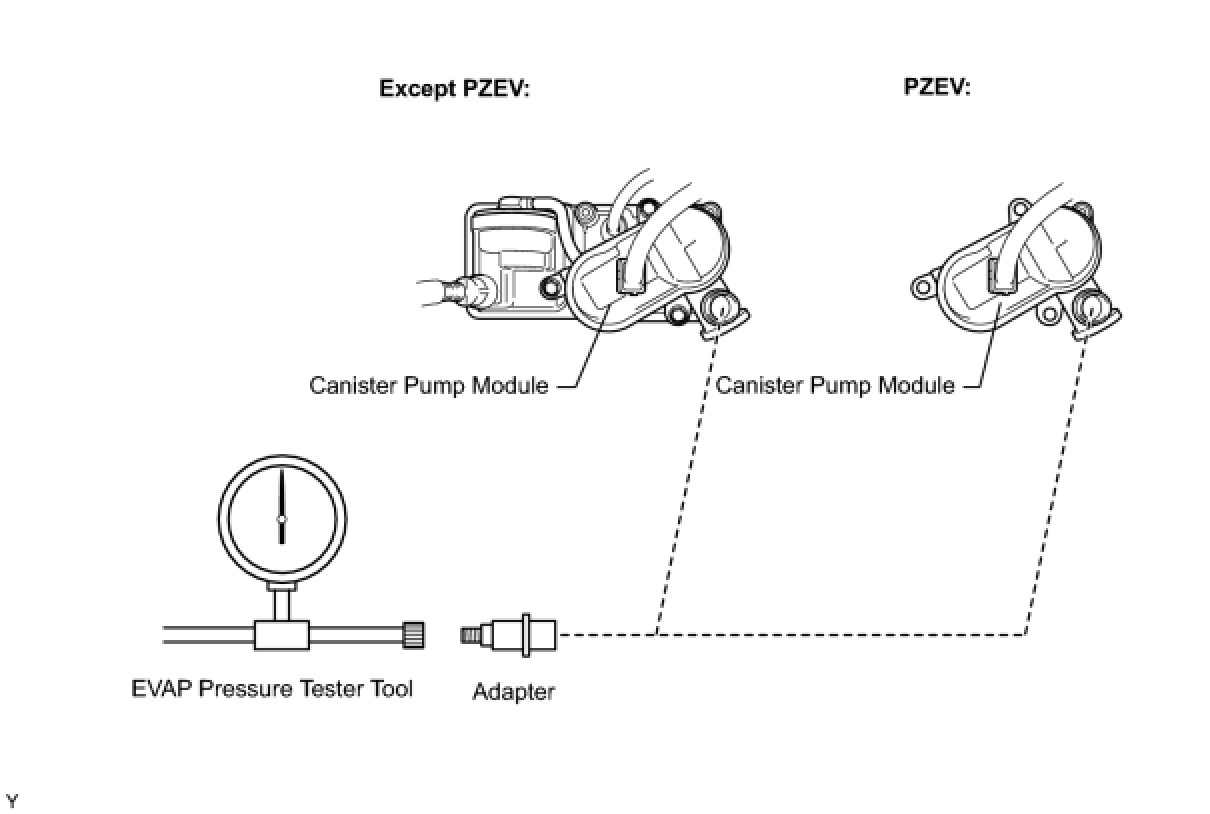 Except PZEV:

PZEV:

Canister Pump Module

Canister Pump Module

EVAP Pressure Tester Tool

Adapter

Y