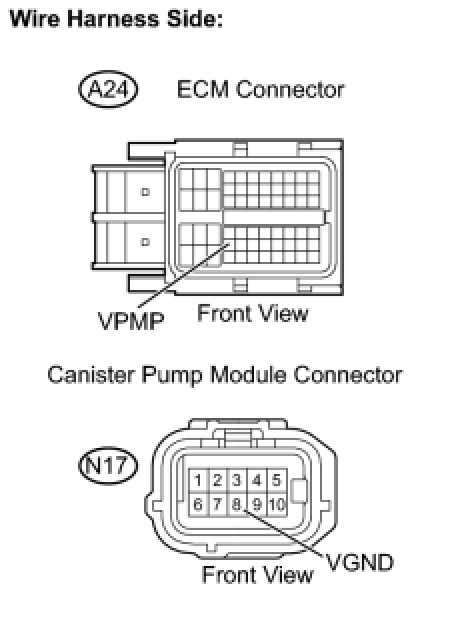 Wire Harness Side:

A24 ECM Connector

VPMP

Front View

Canister Pump Module Connector

N17

1 2 3 4 5
6 7 8 9 10

VGND

Front View