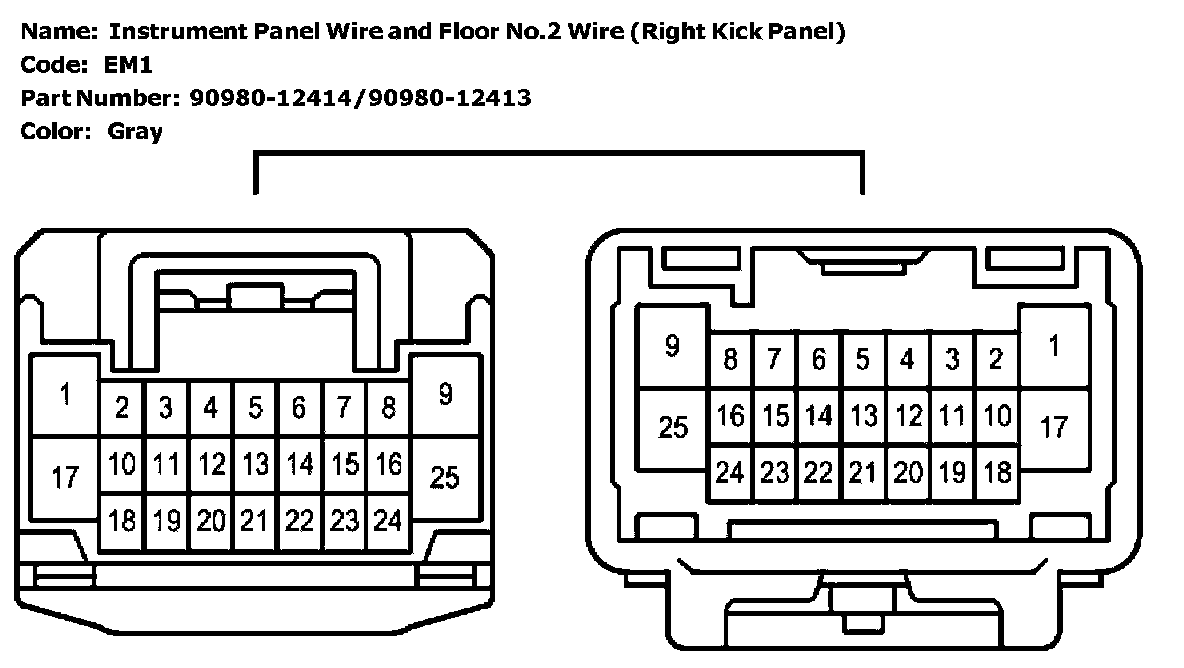 Name: Instrument Panel Wire and Floor No.2 Wire (Right Kick Panel)
Code: EM1
Part Number: 90980-12414/90980-12413
Color: Gray

1
2 3 4 5 6 7 8
9
17
10 11 12 13 14 15 16
25
18 19 20 21 22 23 24

9
8 7 6 5 4 3 2
1
25
16 15 14 13 12 11 10
17
24 23 22 21 20 19 18