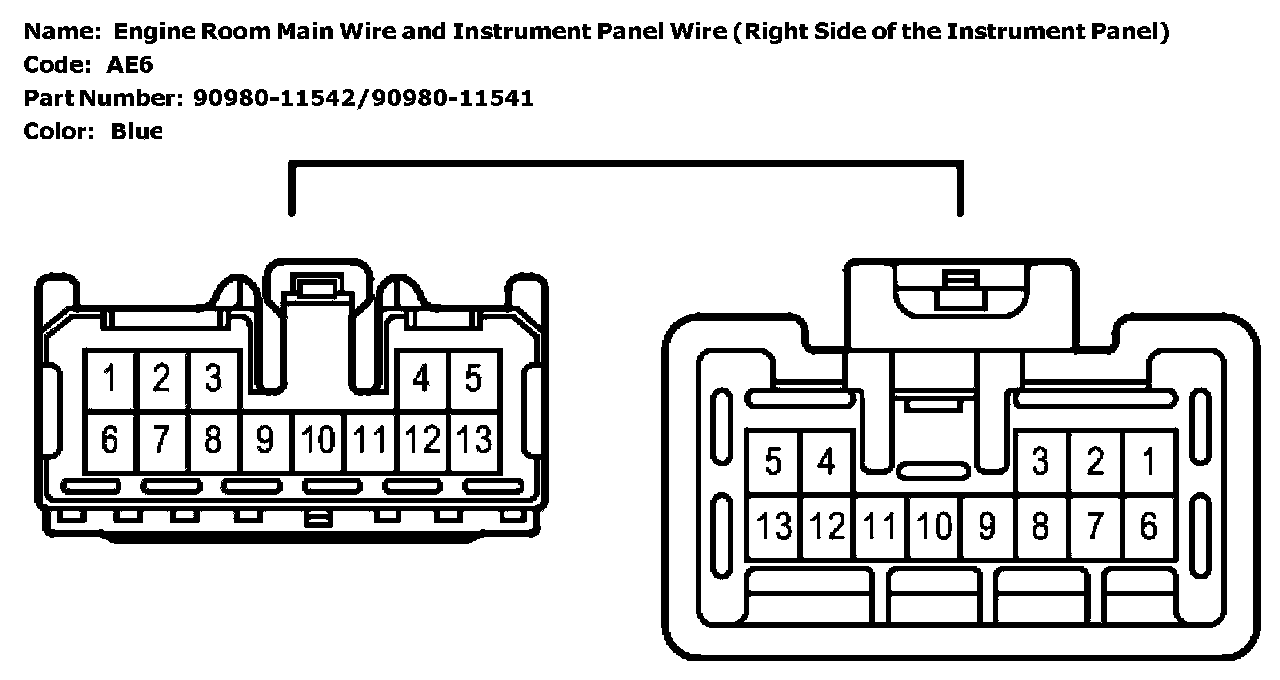 Name: Engine Room Main Wire and Instrument Panel Wire (Right Side of the Instrument Panel)
Code: AE6
Part Number: 90980-11542/90980-11541
Color: Blue

1 2 3 4 5
6 7 8 9 10 11 12 13

5 4 3 2 1
13 12 11 10 9 8 7 6