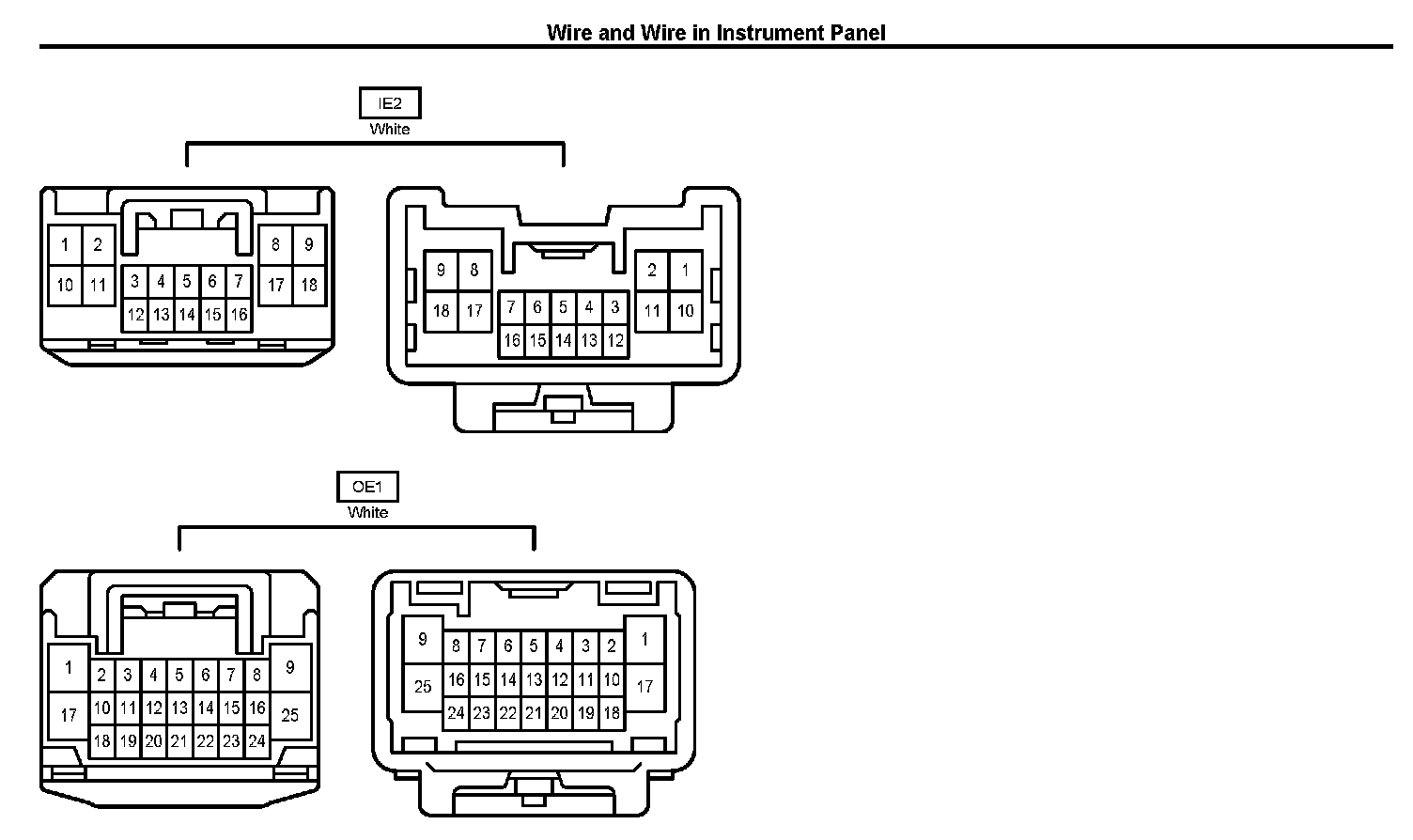 Wire and Wire in Instrument Panel

IE2
White

1 2 8 9
10 11 17 18
3 4 5 6 7
12 13 14 15 16

9 8 2 1
18 17 11 10
7 6 5 4 3
16 15 14 13 12

OE1
White

1 9
17 25
2 3 4 5 6 7 8
10 11 12 13 14 15 16
18 19 20 21 22 23 24

9 1
25 17
8 7 6 5 4 3 2
16 15 14 13 12 11 10
24 23 22 21 20 19 18