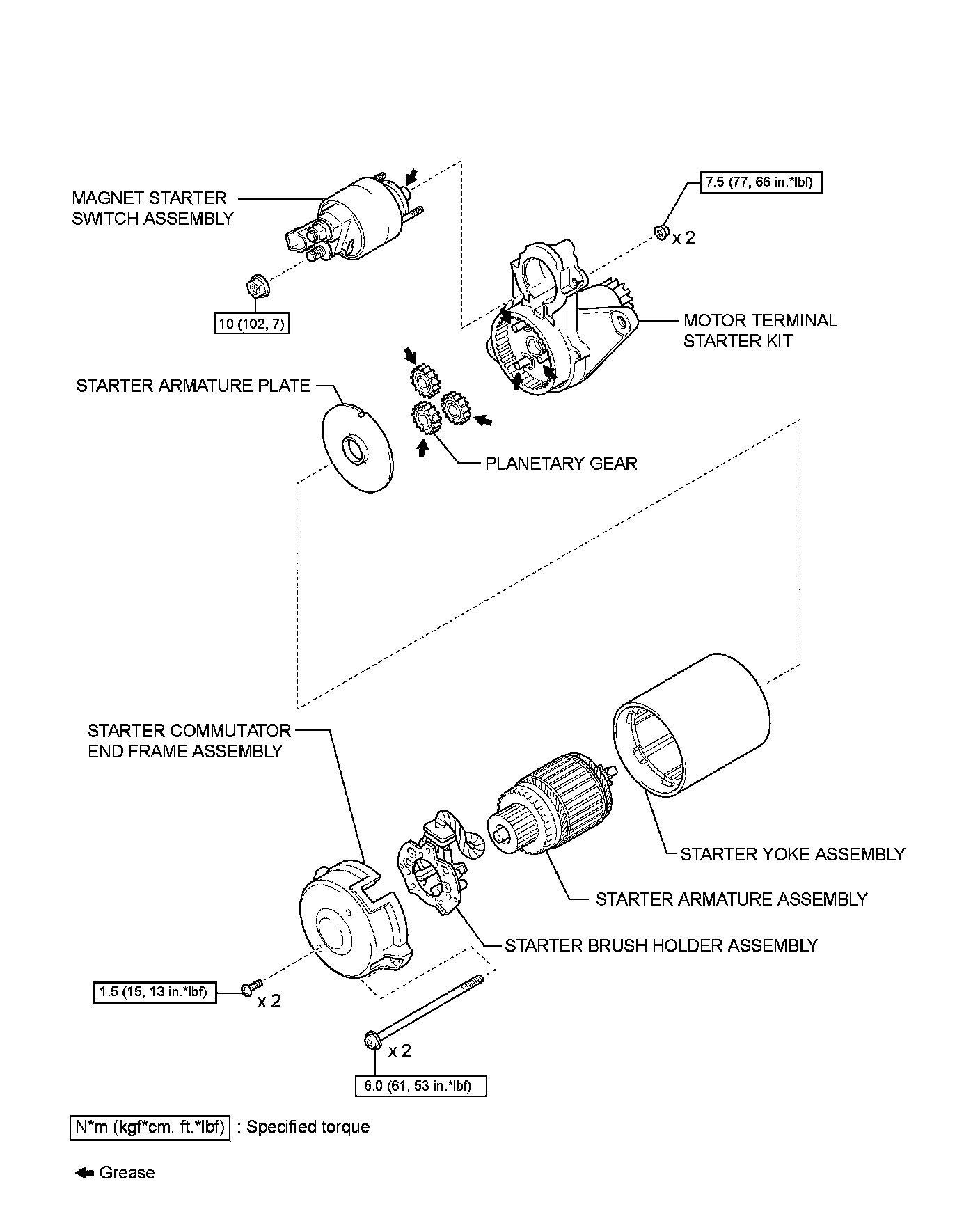 MAGNET STARTER SWITCH ASSEMBLY

7.5 (77, 66 in.*lbf)

x 2

10 (102, 7)

MOTOR TERMINAL STARTER KIT

STARTER ARMATURE PLATE

PLANETARY GEAR

STARTER COMMUTATOR END FRAME ASSEMBLY

STARTER YOKE ASSEMBLY

STARTER ARMATURE ASSEMBLY

STARTER BRUSH HOLDER ASSEMBLY

1.5 (15, 13 in.*lbf)

x 2

x 2

6.0 (61, 53 in.*lbf)

N*m (kgf*cm, ft.*lbf) : Specified torque

Grease