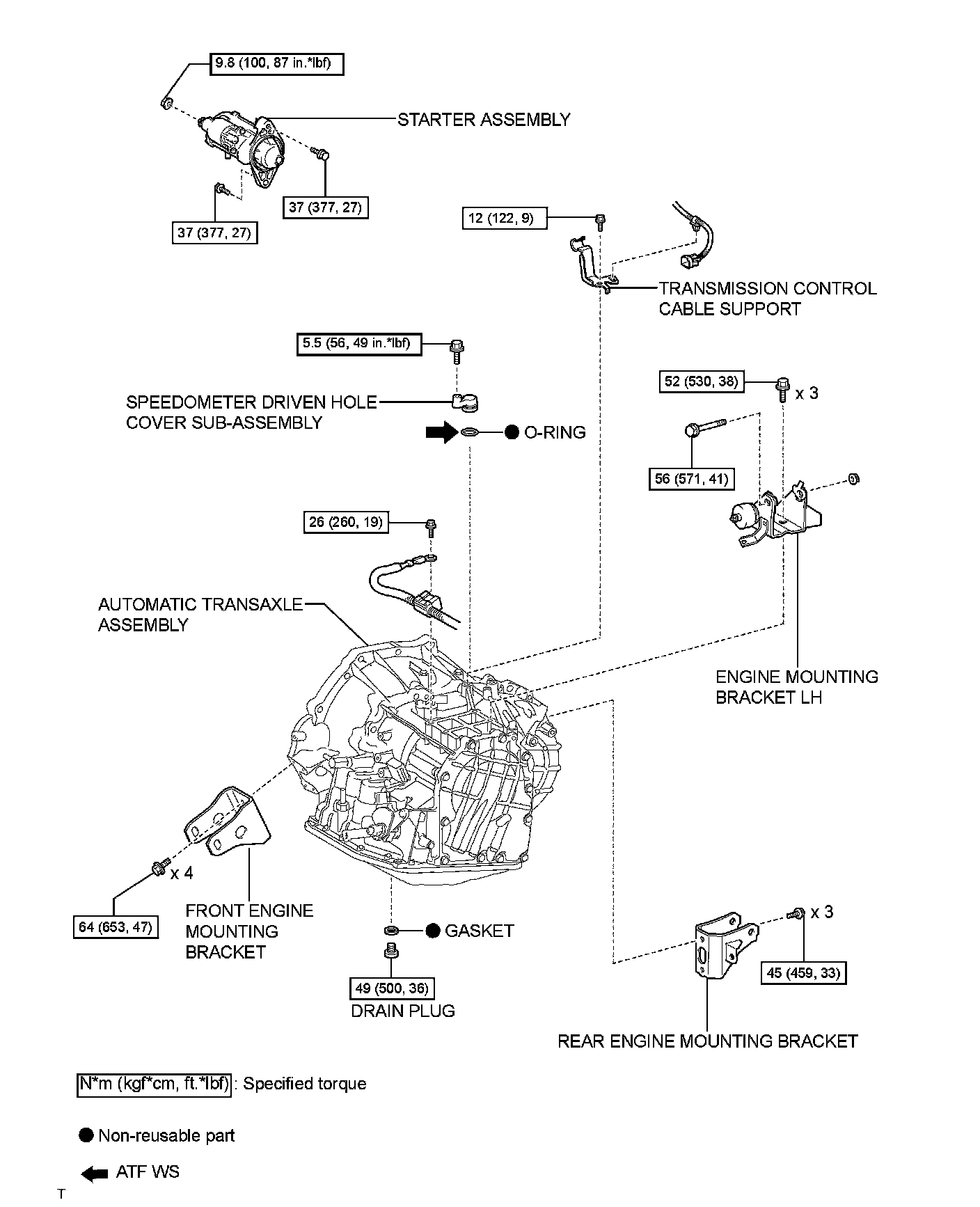 9.8 (100, 87 in.*lbf)

STARTER ASSEMBLY

37 (377, 27)

37 (377, 27)

12 (122, 9)

TRANSMISSION CONTROL CABLE SUPPORT

5.5 (56, 49 in.*lbf)

SPEEDOMETER DRIVEN HOLE COVER SUB-ASSEMBLY

● O-RING

52 (530, 38)

x 3

56 (571, 41)

26 (260, 19)

AUTOMATIC TRANSAXLE ASSEMBLY

ENGINE MOUNTING BRACKET LH

x 4

64 (653, 47)

FRONT ENGINE MOUNTING BRACKET

● GASKET

49 (500, 36)

DRAIN PLUG

x 3

45 (459, 33)

REAR ENGINE MOUNTING BRACKET

N*m (kgf*cm, ft.*lbf) : Specified torque

● Non-reusable part

ATF WS

T