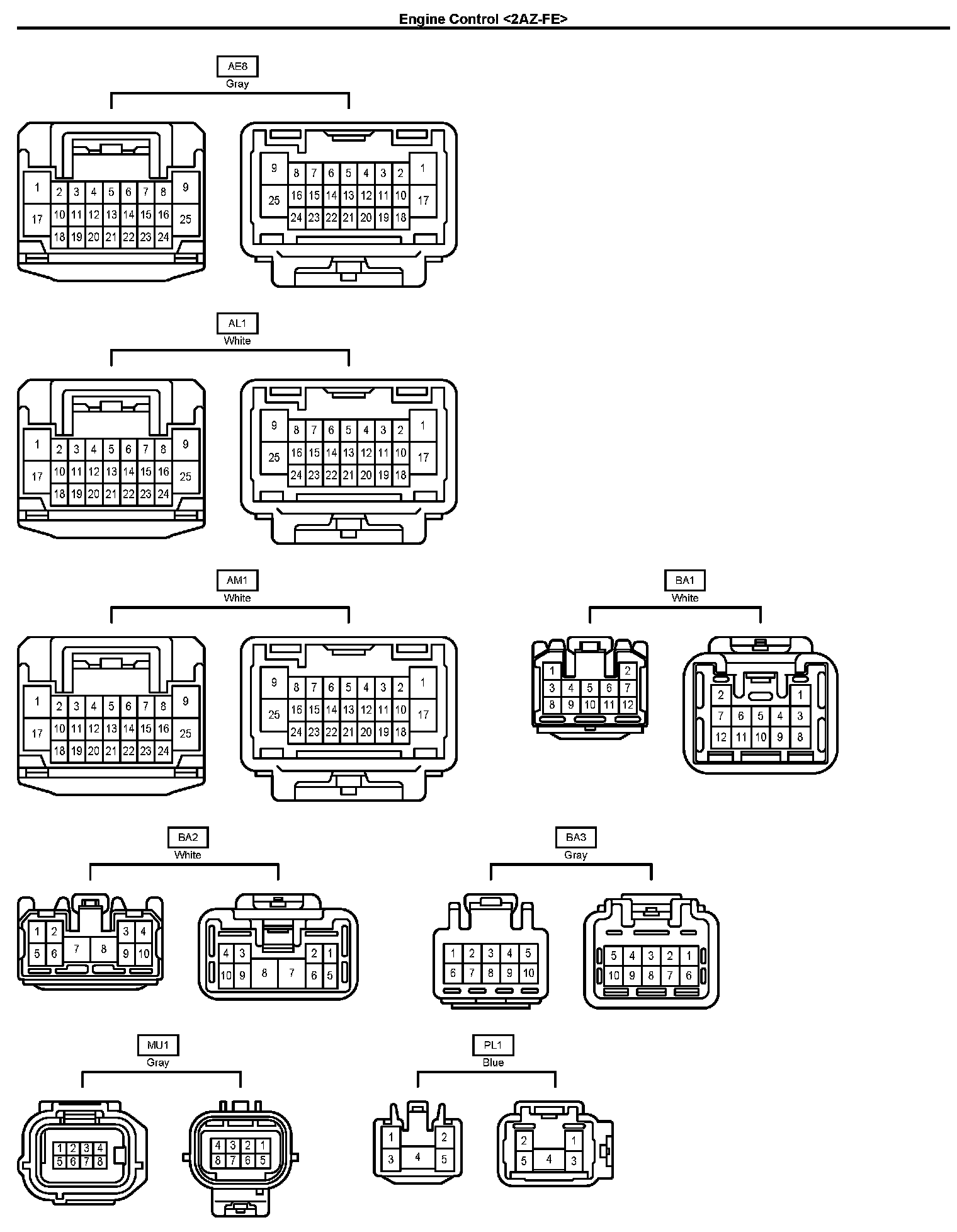 Engine Control <2AZ-FE>

AE8
Gray

1 2 3 4 5 6 7 8 9
17 10 11 12 13 14 15 16 25
18 19 20 21 22 23 24

9 8 7 6 5 4 3 2 1
25 16 15 14 13 12 11 10 17
24 23 22 21 20 19 18

AL1
White

1 2 3 4 5 6 7 8 9
17 10 11 12 13 14 15 16 25
18 19 20 21 22 23 24

9 8 7 6 5 4 3 2 1
25 16 15 14 13 12 11 10 17
24 23 22 21 20 19 18

AM1
White

1 2 3 4 5 6 7 8 9
17 10 11 12 13 14 15 16 25
18 19 20 21 22 23 24

9 8 7 6 5 4 3 2 1
25 16 15 14 13 12 11 10 17
24 23 22 21 20 19 18

BA1
White

1 2
3 4 5 6 7
8 9 10 11 12

2 1
7 6 5 4 3
12 11 10 9 8

BA2
White

1 2 3 4
5 6 7 8 9 10

4 3 2 1
10 9 8 7 6 5

BA3
Gray

1 2 3 4 5
6 7 8 9 10

5 4 3 2 1
10 9 8 7 6

MU1
Gray

1 2 3 4
5 6 7 8

4 3 2 1
8 7 6 5

PL1
Blue

1 2
3 4 5

2 1
5 4 3