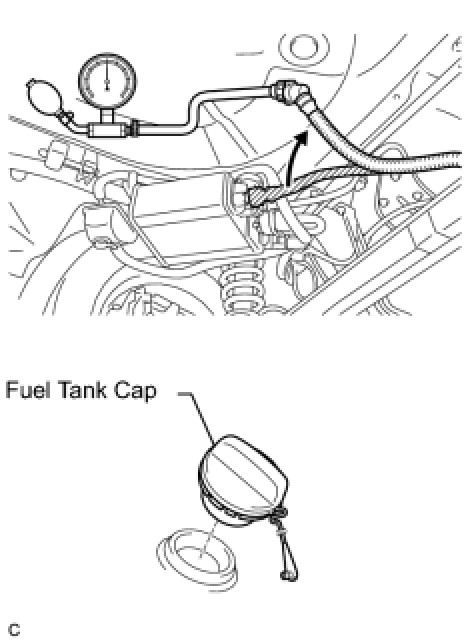 Fuel Tank Cap

C