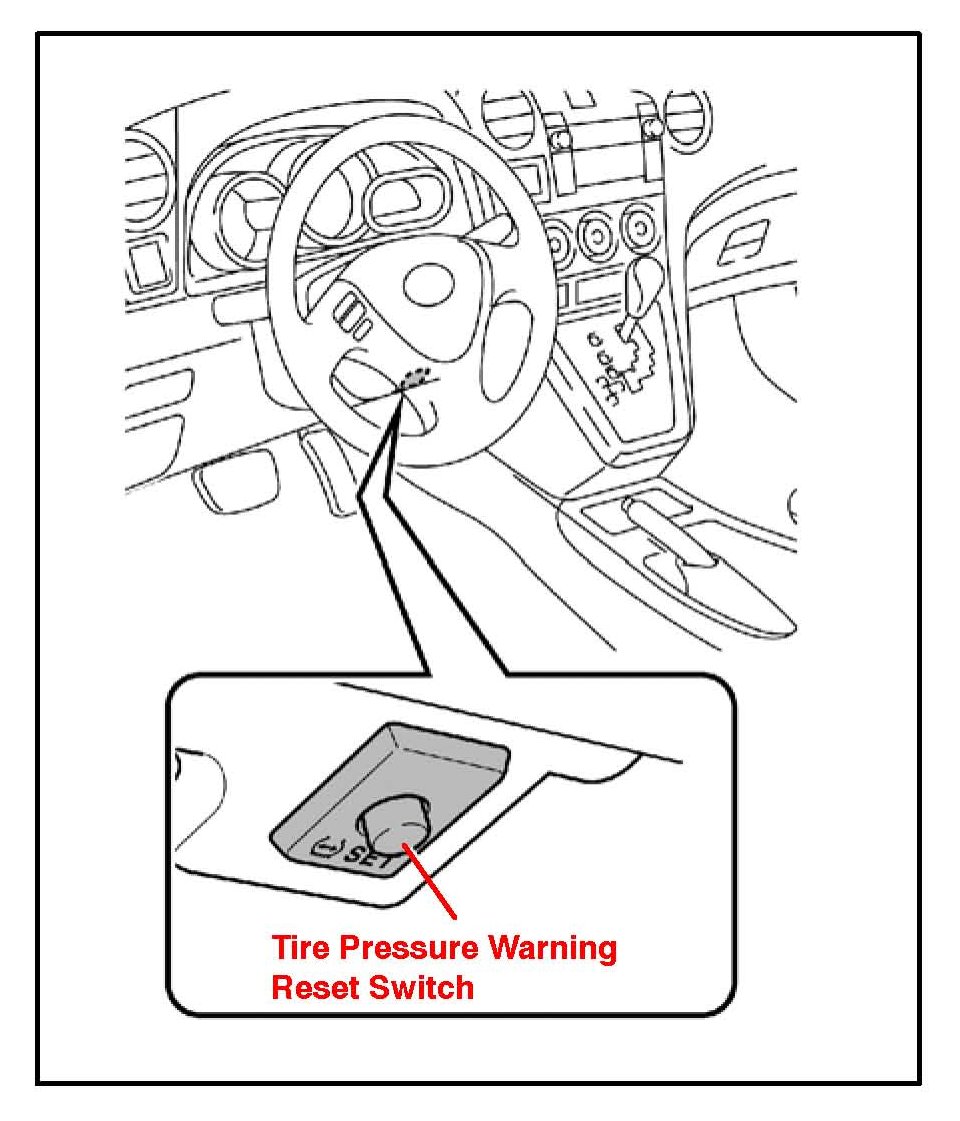 SET

Tire Pressure Warning Reset Switch