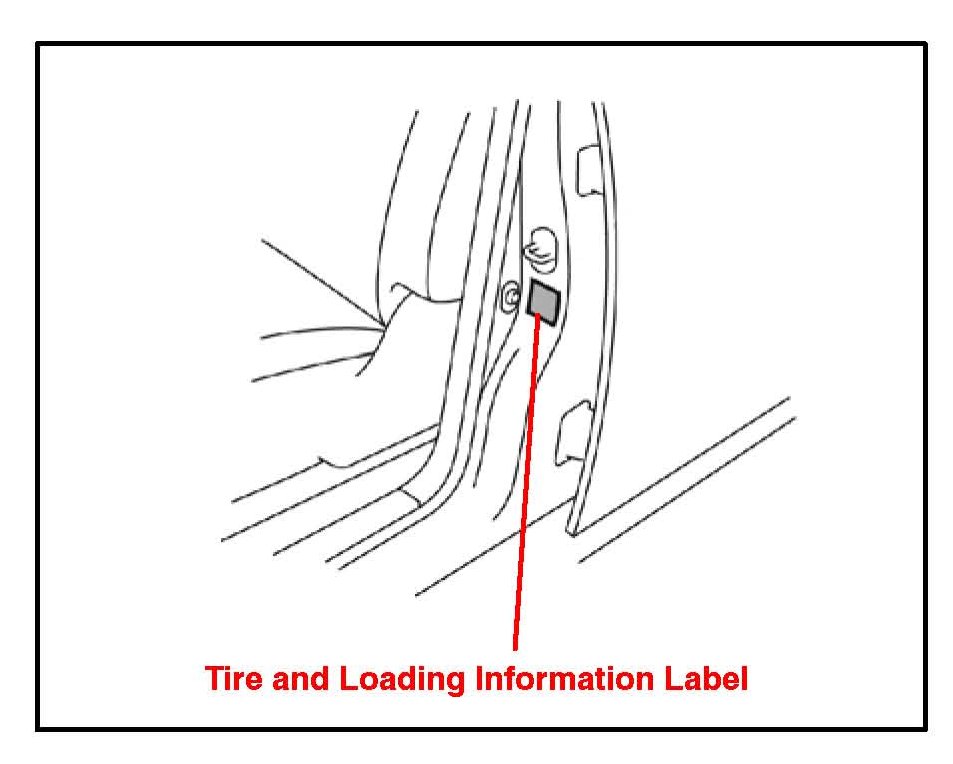 Tire and Loading Information Label