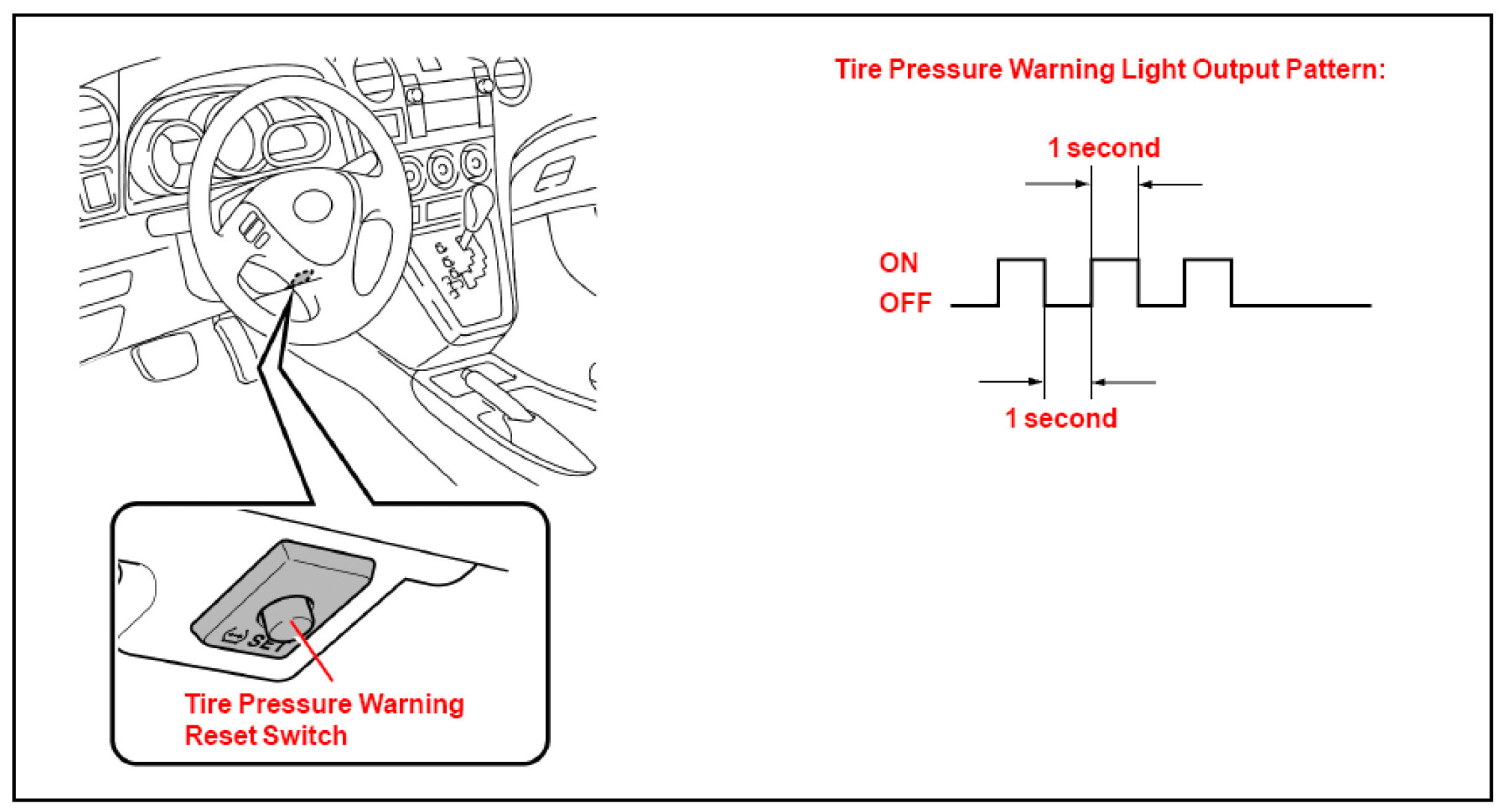 SET

Tire Pressure Warning Reset Switch

Tire Pressure Warning Light Output Pattern:

1 second

ON
OFF

1 second