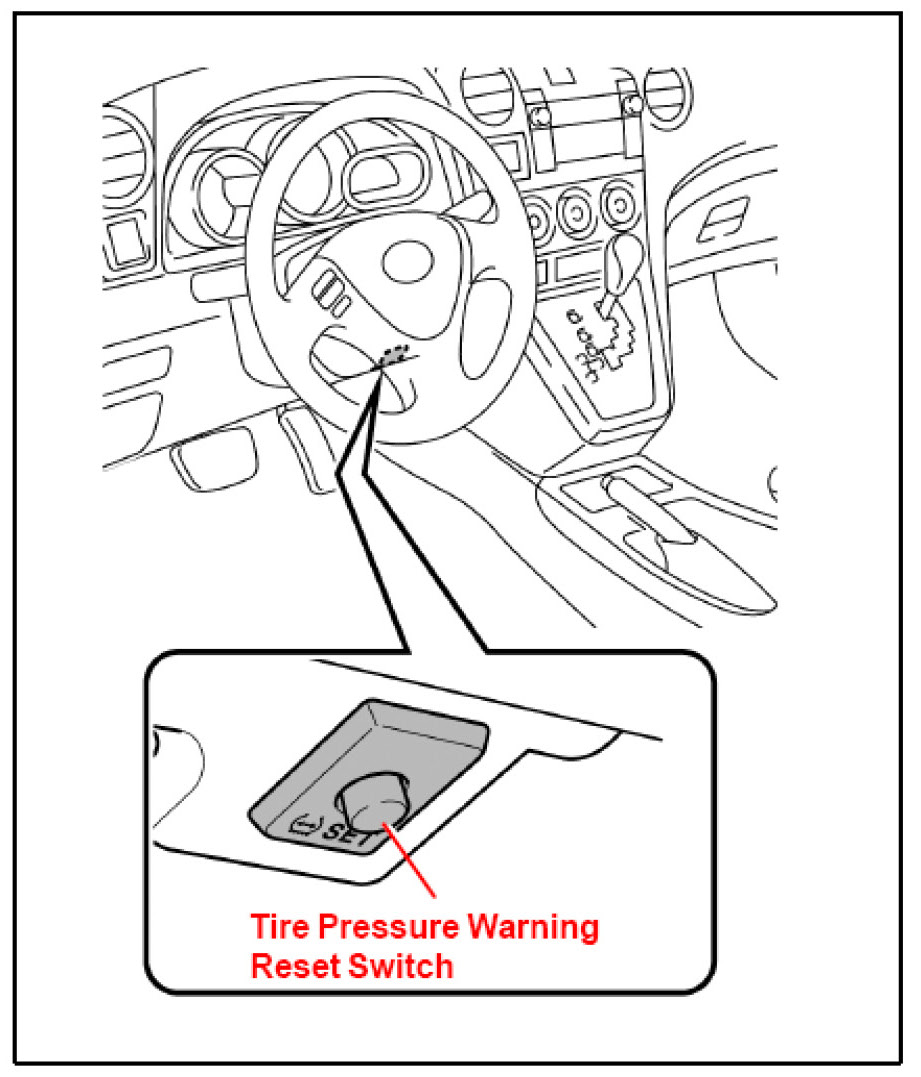 SET

Tire Pressure Warning
Reset Switch