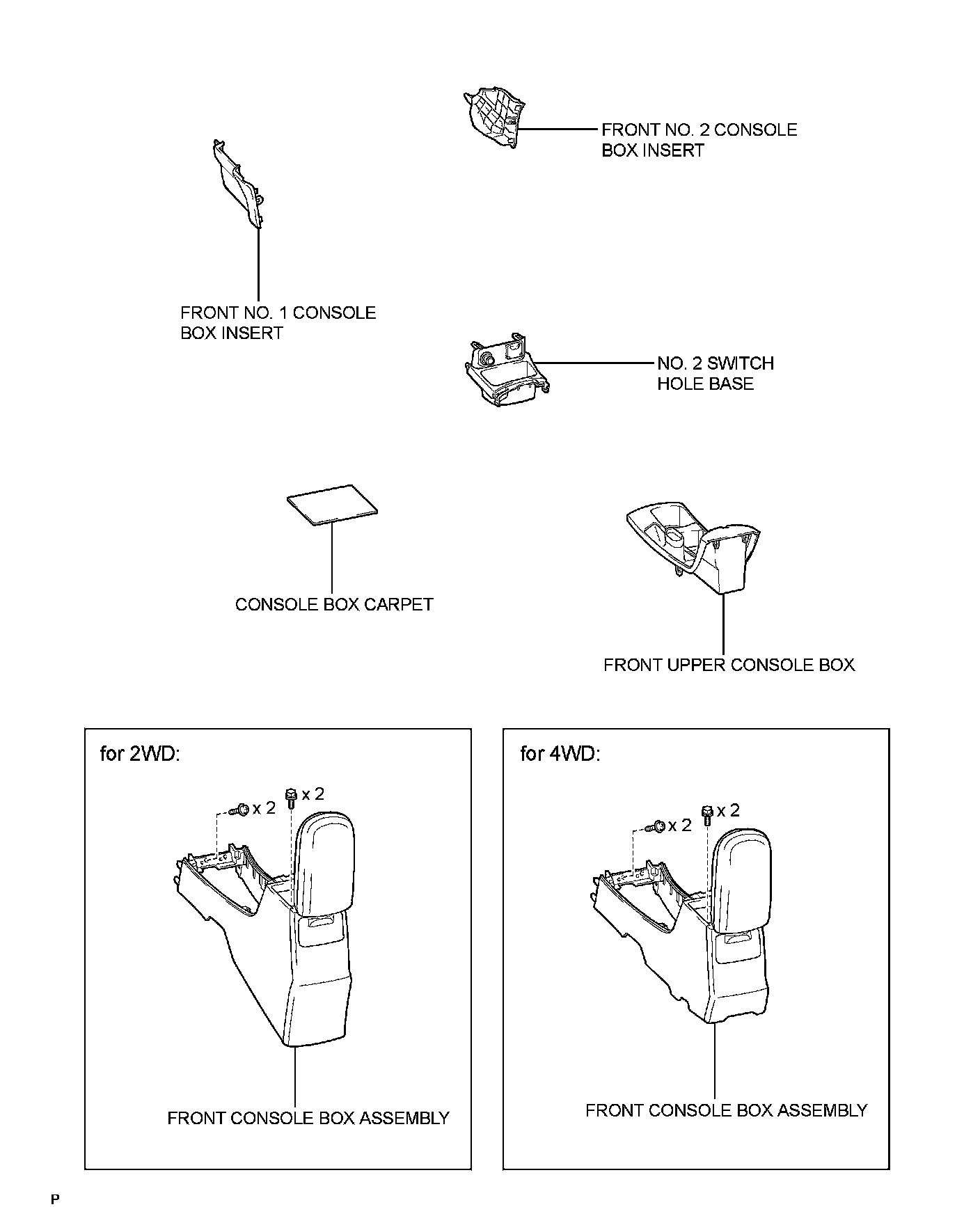 FRONT NO. 2 CONSOLE BOX INSERT

FRONT NO. 1 CONSOLE BOX INSERT

NO. 2 SWITCH HOLE BASE

CONSOLE BOX CARPET

FRONT UPPER CONSOLE BOX

for 2WD:

x 2

x 2

FRONT CONSOLE BOX ASSEMBLY

for 4WD:

x 2

x 2

FRONT CONSOLE BOX ASSEMBLY

P