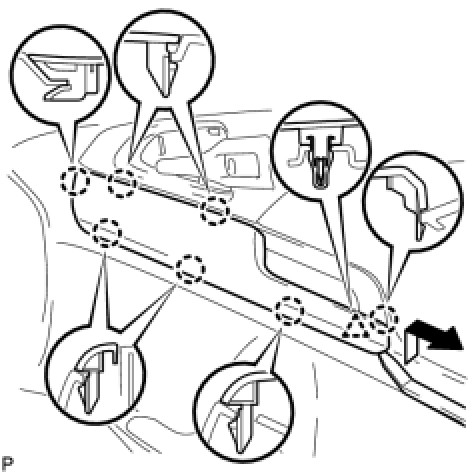 P