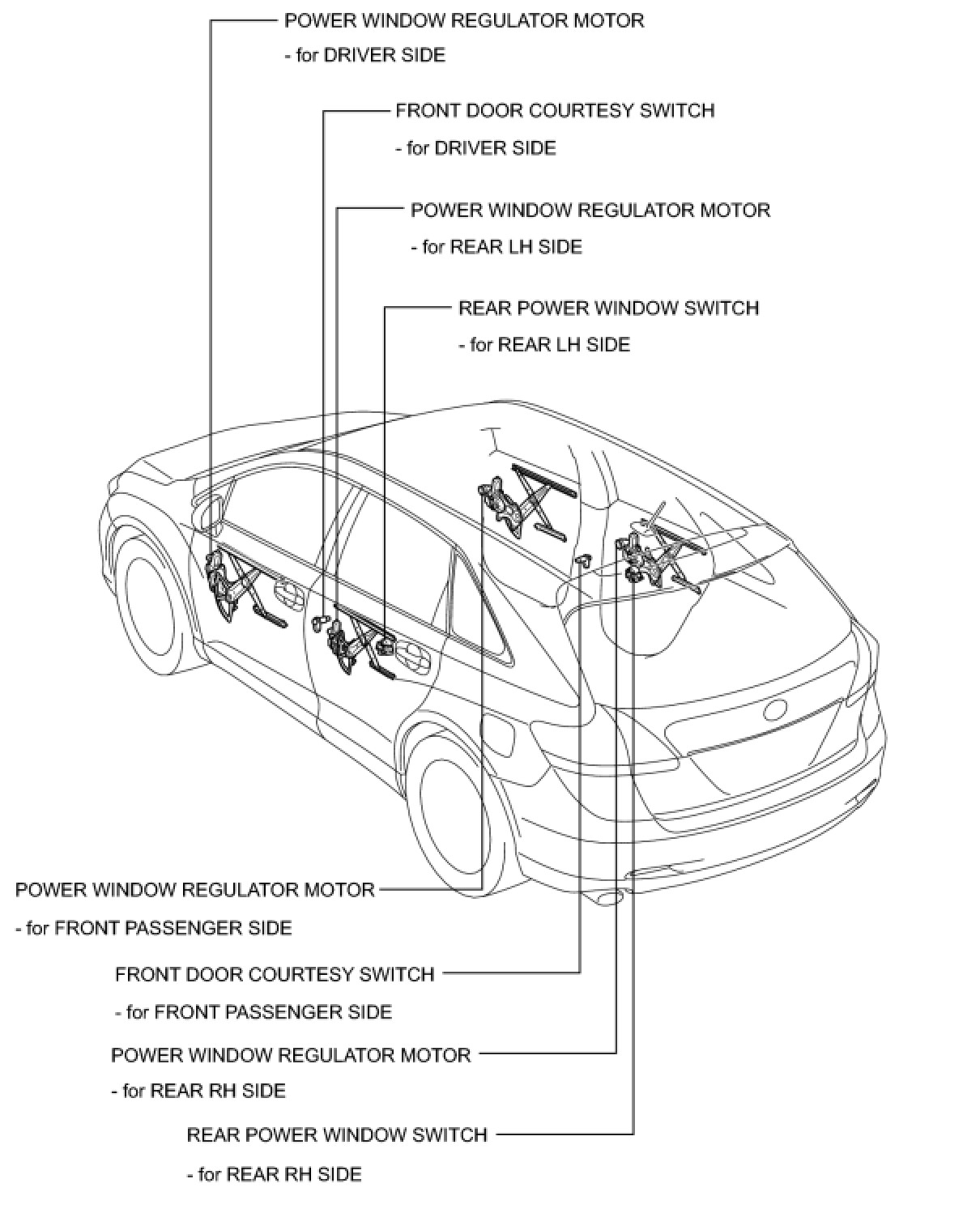 POWER WINDOW REGULATOR MOTOR
- for DRIVER SIDE

FRONT DOOR COURTESY SWITCH
- for DRIVER SIDE

POWER WINDOW REGULATOR MOTOR
- for REAR LH SIDE

REAR POWER WINDOW SWITCH
- for REAR LH SIDE

POWER WINDOW REGULATOR MOTOR
- for FRONT PASSENGER SIDE

FRONT DOOR COURTESY SWITCH
- for FRONT PASSENGER SIDE

POWER WINDOW REGULATOR MOTOR
- for REAR RH SIDE

REAR POWER WINDOW SWITCH
- for REAR RH SIDE