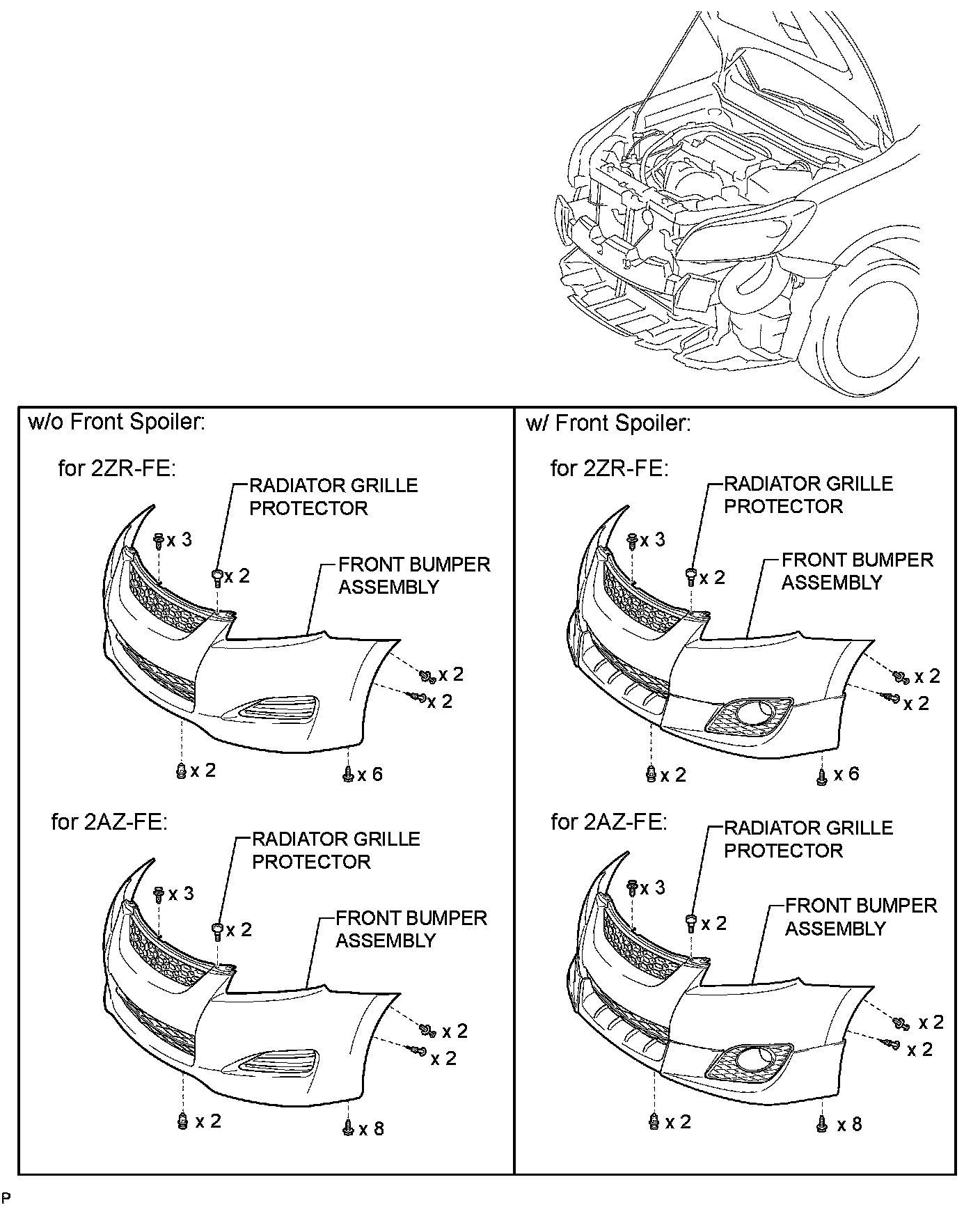 w/o Front Spoiler:

for 2ZR-FE:

RADIATOR GRILLE PROTECTOR

x 3

x 2

FRONT BUMPER ASSEMBLY

x 2

x 2

x 2

x 6

for 2AZ-FE:

RADIATOR GRILLE PROTECTOR

x 3

x 2

FRONT BUMPER ASSEMBLY

x 2

x 2

x 2

x 8

w/ Front Spoiler:

for 2ZR-FE:

RADIATOR GRILLE PROTECTOR

x 3

x 2

FRONT BUMPER ASSEMBLY

x 2

x 2

x 2

x 6

for 2AZ-FE:

RADIATOR GRILLE PROTECTOR

x 3

x 2

FRONT BUMPER ASSEMBLY

x 2

x 2

x 2

x 8

P