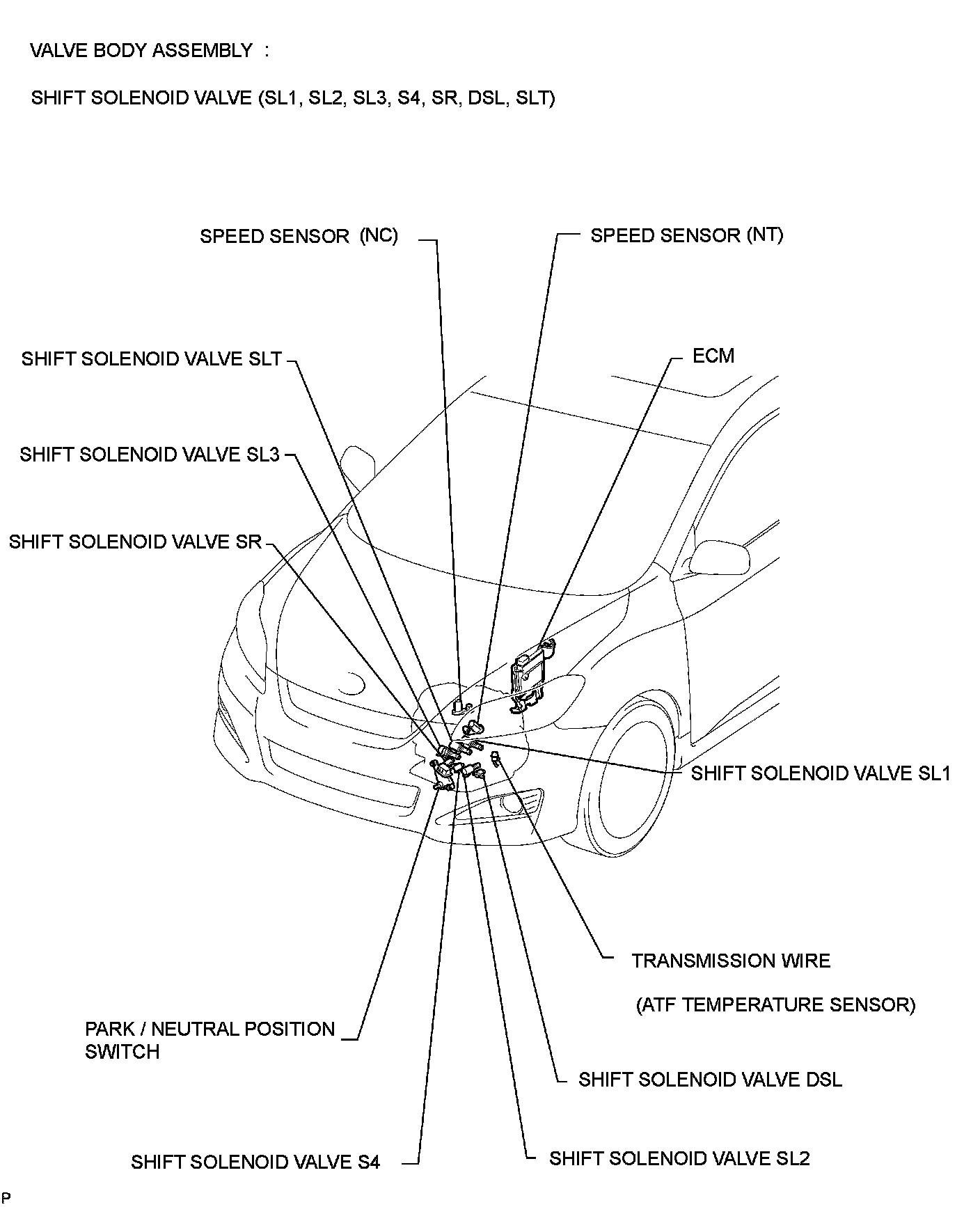 VALVE BODY ASSEMBLY :

SHIFT SOLENOID VALVE (SL1, SL2, SL3, S4, SR, DSL, SLT)

SPEED SENSOR (NC)

SPEED SENSOR (NT)

SHIFT SOLENOID VALVE SLT

ECM

SHIFT SOLENOID VALVE SL3

SHIFT SOLENOID VALVE SR

SHIFT SOLENOID VALVE SL1

TRANSMISSION WIRE

(ATF TEMPERATURE SENSOR)

PARK / NEUTRAL POSITION SWITCH

SHIFT SOLENOID VALVE DSL

SHIFT SOLENOID VALVE S4

SHIFT SOLENOID VALVE SL2

P