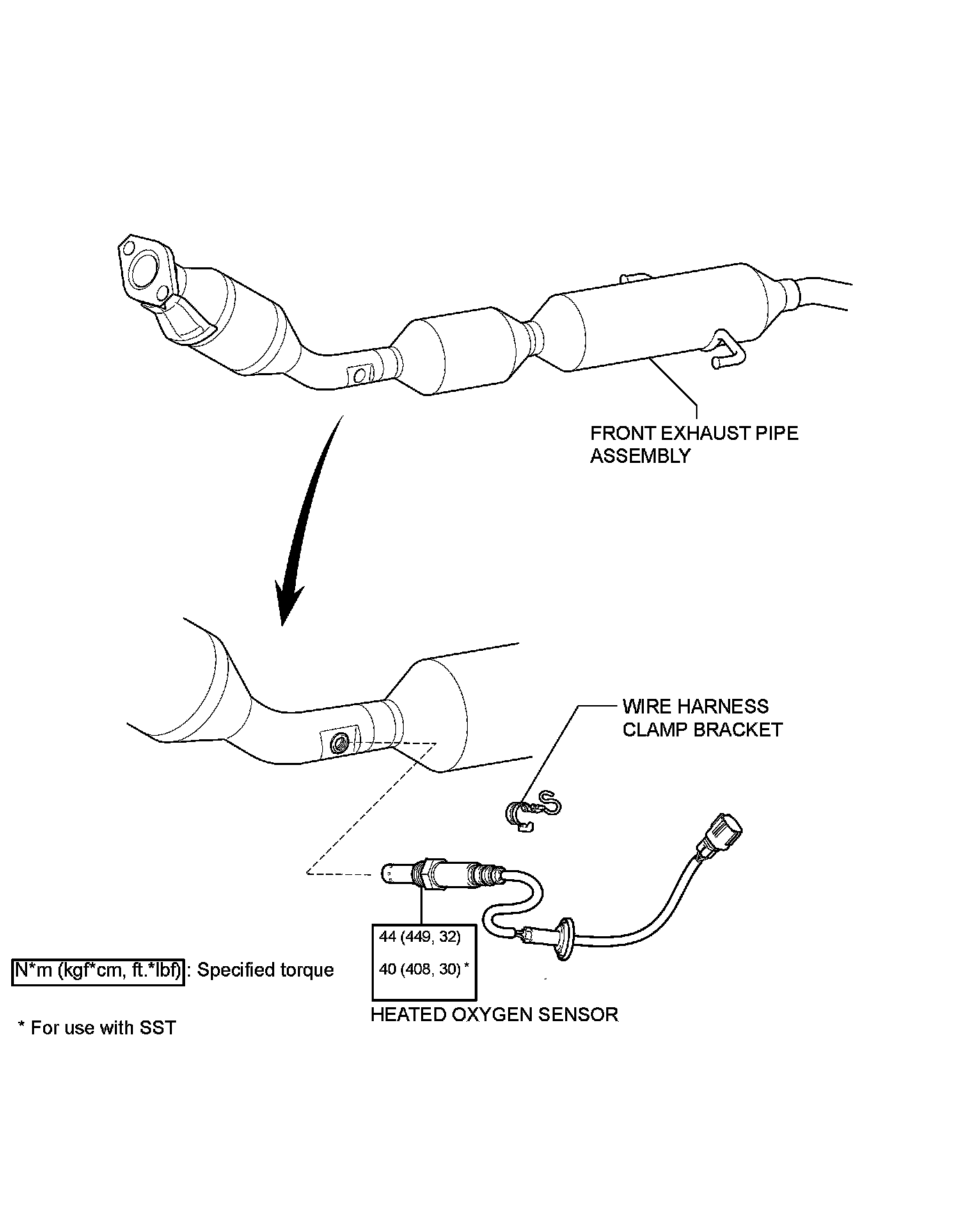 FRONT EXHAUST PIPE ASSEMBLY

WIRE HARNESS CLAMP BRACKET

44 (449, 32)

40 (408, 30) *

N*m (kgf*cm, ft.*lbf) : Specified torque

HEATED OXYGEN SENSOR

* For use with SST