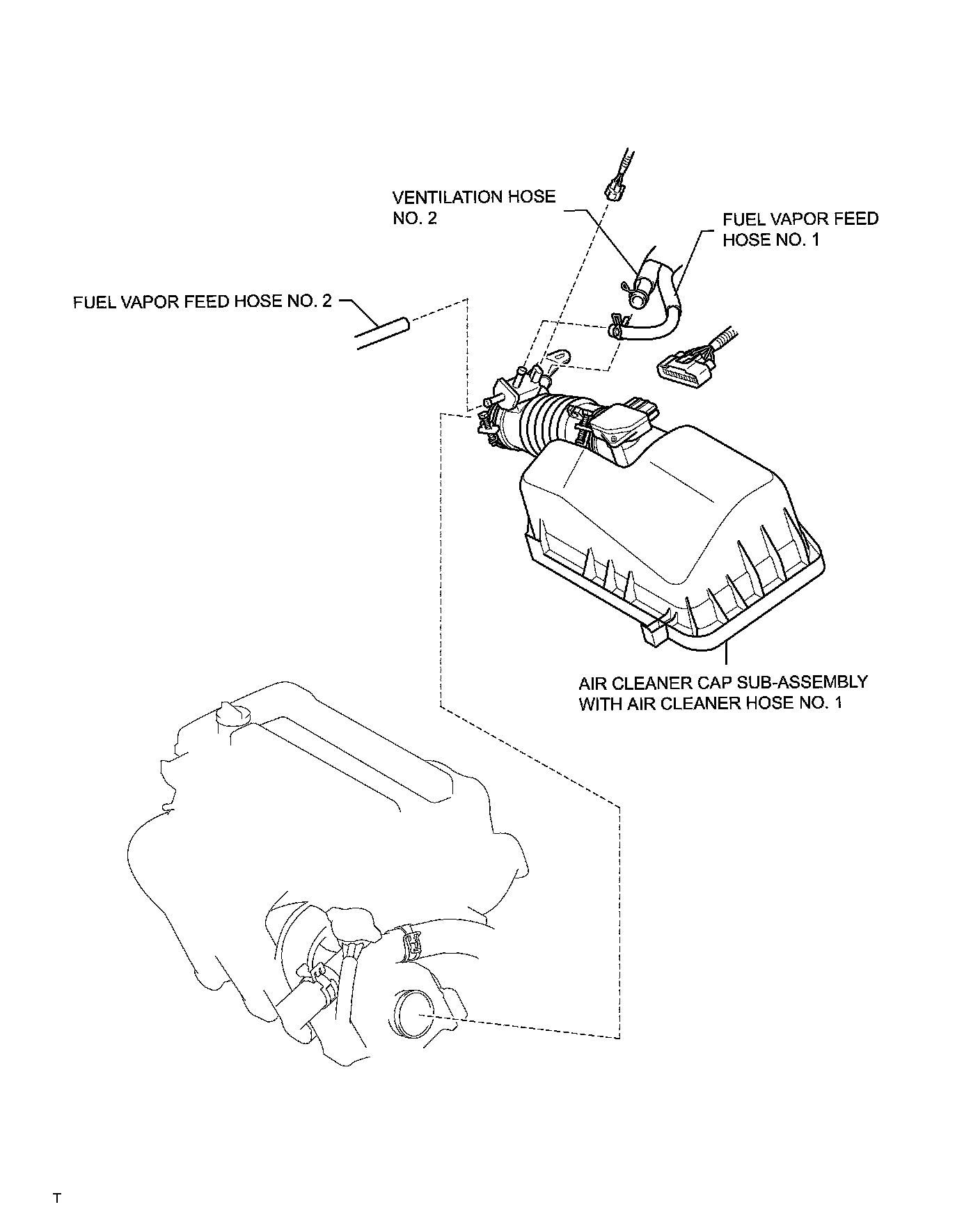 VENTILATION HOSE NO. 2

FUEL VAPOR FEED HOSE NO. 1

FUEL VAPOR FEED HOSE NO. 2

AIR CLEANER CAP SUB-ASSEMBLY WITH AIR CLEANER HOSE NO. 1

T