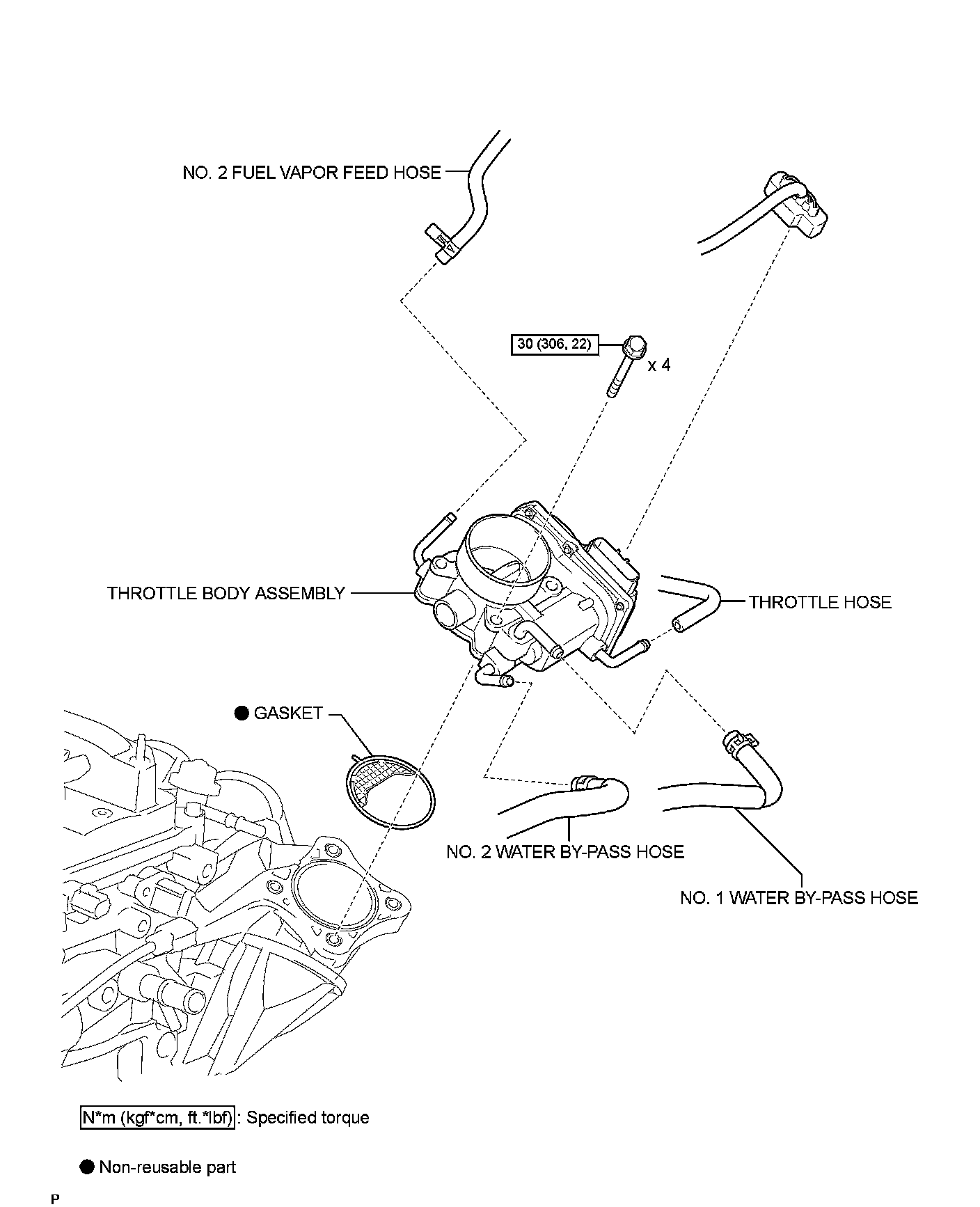 NO. 2 FUEL VAPOR FEED HOSE

30 (306, 22)

x 4

THROTTLE BODY ASSEMBLY

THROTTLE HOSE

● GASKET

NO. 2 WATER BY-PASS HOSE

NO. 1 WATER BY-PASS HOSE

N*m (kgf*cm, ft.*lbf) : Specified torque

● Non-reusable part

P