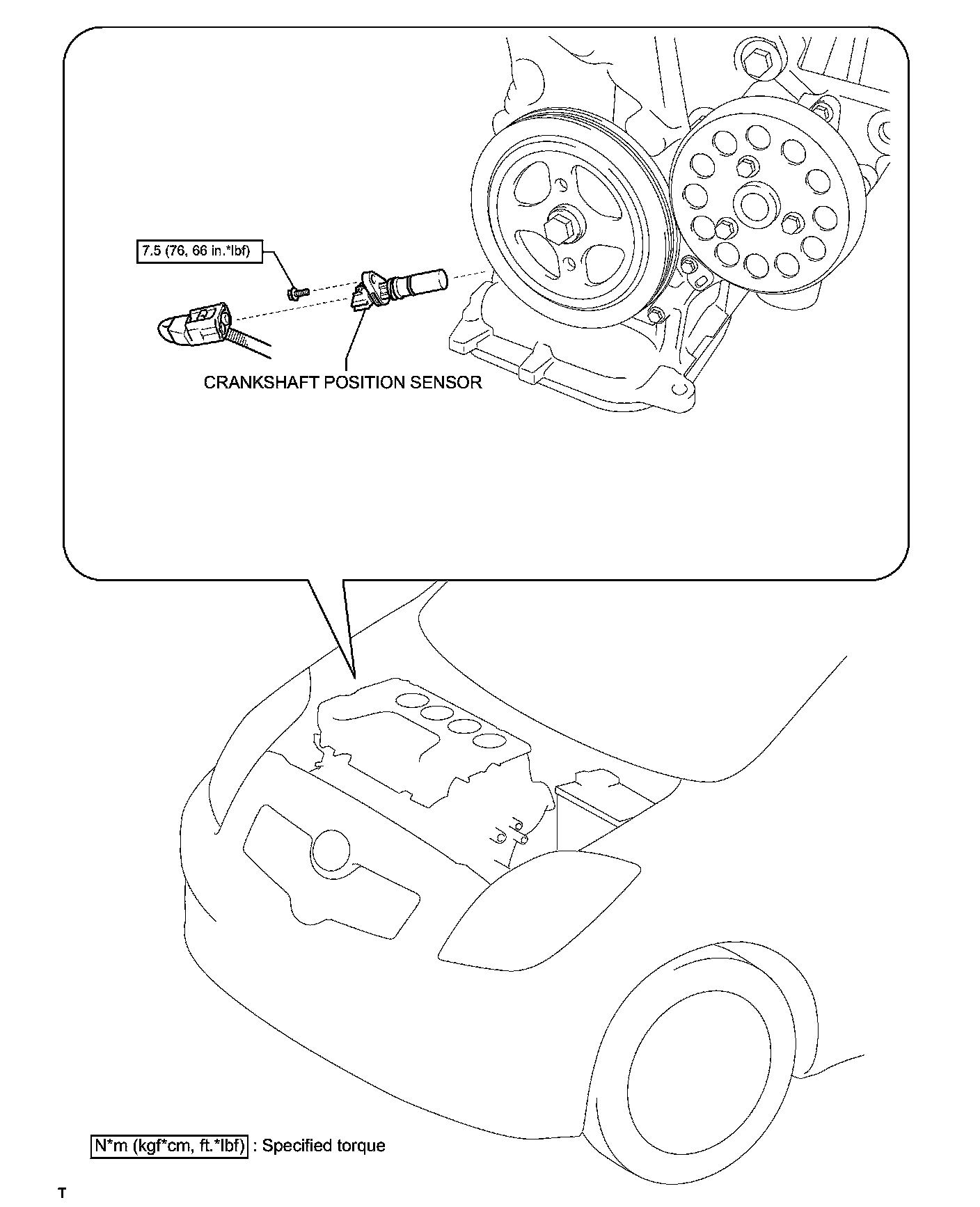 7.5 (76, 66 in.*lbf)

CRANKSHAFT POSITION SENSOR

N*m (kgf*cm, ft.*lbf) : Specified torque

T