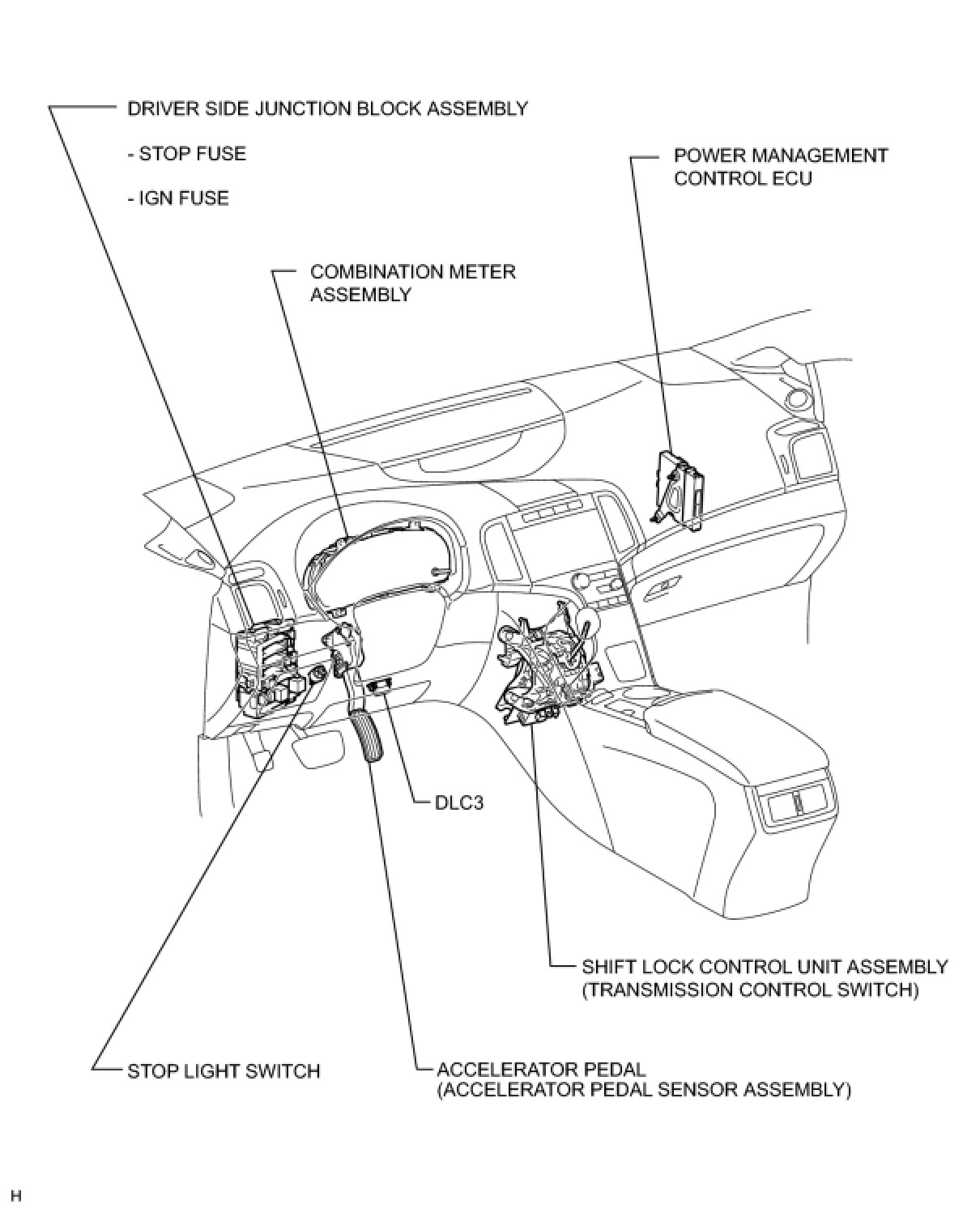 DRIVER SIDE JUNCTION BLOCK ASSEMBLY

- STOP FUSE

- IGN FUSE

POWER MANAGEMENT CONTROL ECU

COMBINATION METER ASSEMBLY

DLC3

SHIFT LOCK CONTROL UNIT ASSEMBLY (TRANSMISSION CONTROL SWITCH)

STOP LIGHT SWITCH

ACCELERATOR PEDAL (ACCELERATOR PEDAL SENSOR ASSEMBLY)

H