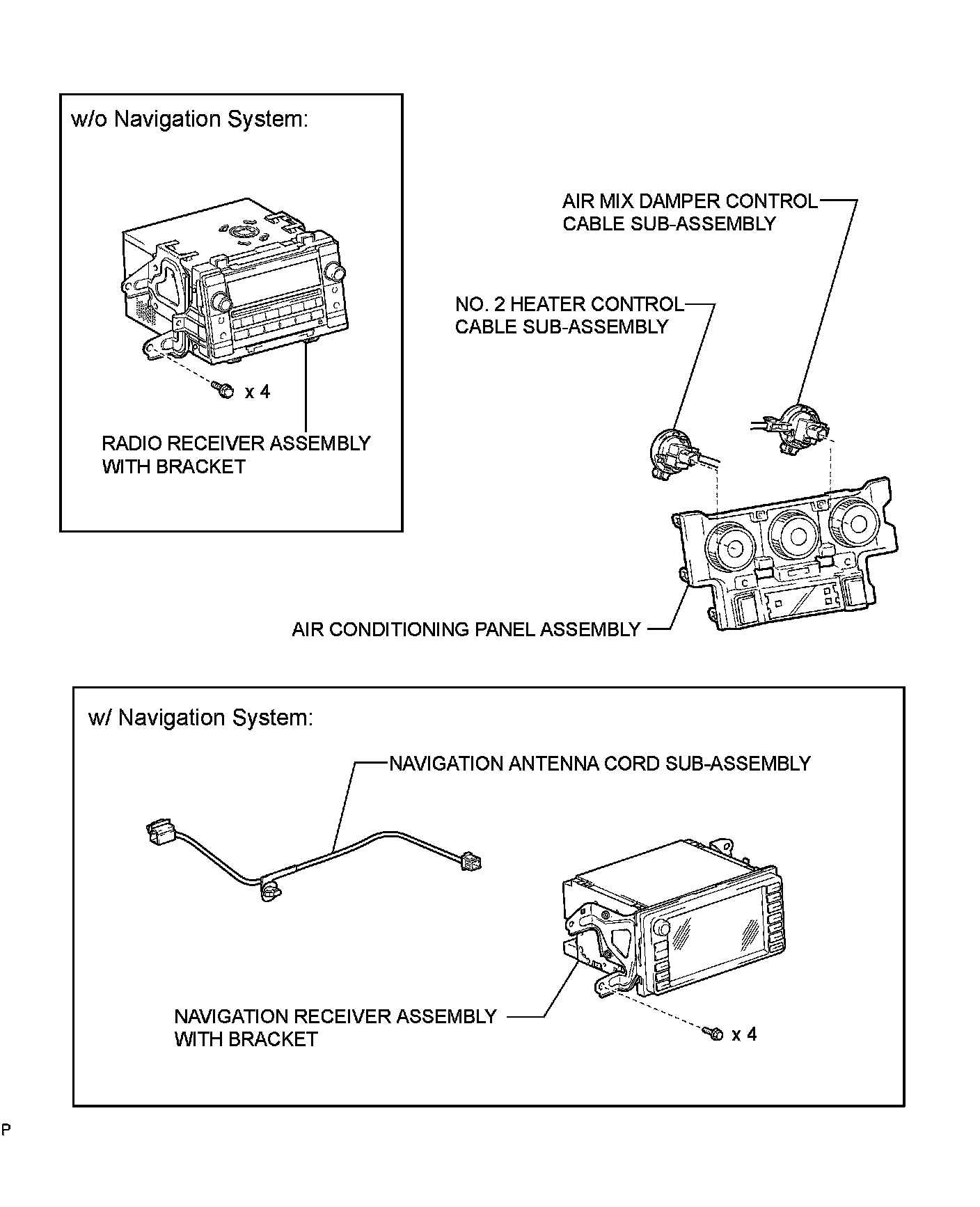 w/o Navigation System:

x 4

RADIO RECEIVER ASSEMBLY WITH BRACKET

AIR MIX DAMPER CONTROL CABLE SUB-ASSEMBLY

NO. 2 HEATER CONTROL CABLE SUB-ASSEMBLY

AIR CONDITIONING PANEL ASSEMBLY

w/ Navigation System:

NAVIGATION ANTENNA CORD SUB-ASSEMBLY

NAVIGATION RECEIVER ASSEMBLY WITH BRACKET

x 4

P