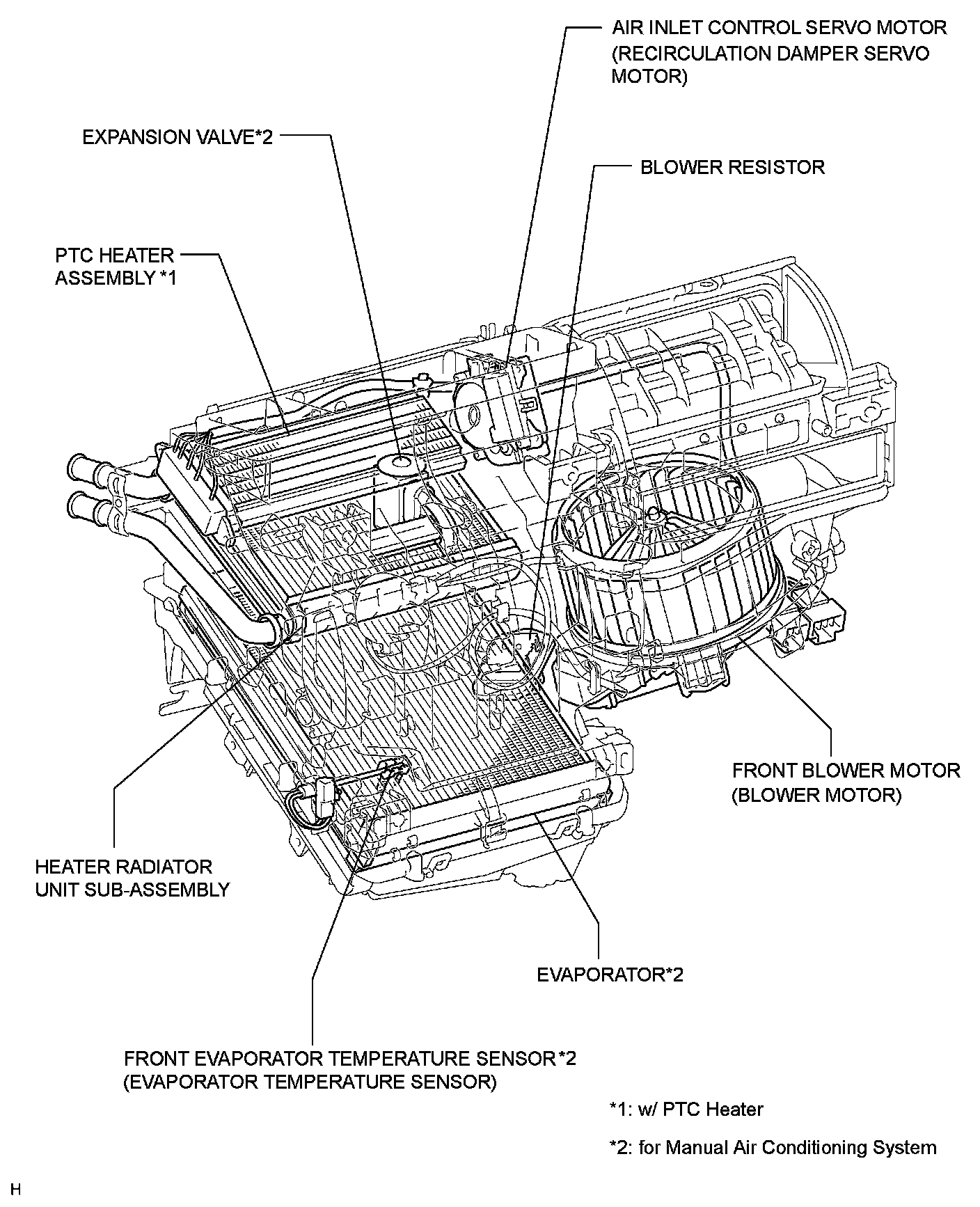 AIR INLET CONTROL SERVO MOTOR (RECIRCULATION DAMPER SERVO MOTOR)

EXPANSION VALVE*2

BLOWER RESISTOR

PTC HEATER ASSEMBLY *1

FRONT BLOWER MOTOR (BLOWER MOTOR)

HEATER RADIATOR UNIT SUB-ASSEMBLY

EVAPORATOR*2

FRONT EVAPORATOR TEMPERATURE SENSOR *2 (EVAPORATOR TEMPERATURE SENSOR)

*1: w/ PTC Heater

*2: for Manual Air Conditioning System

H