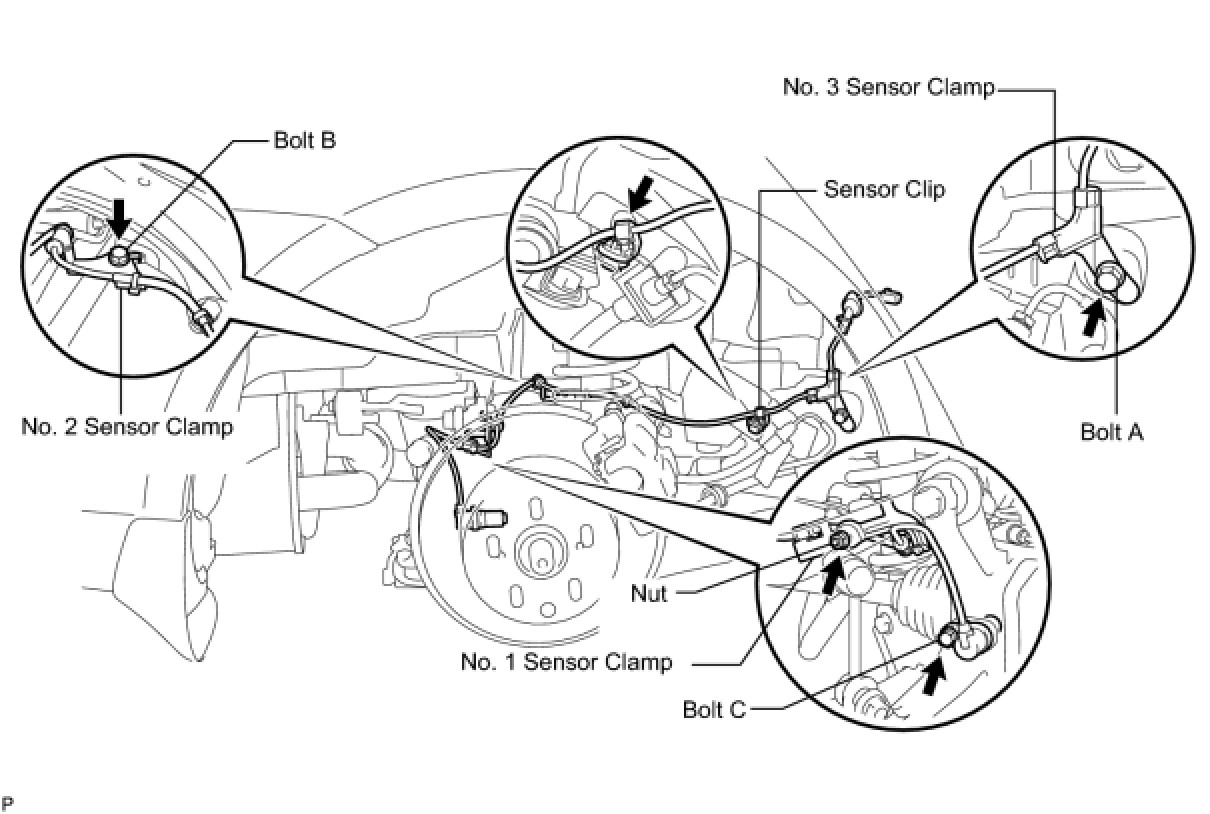 No. 3 Sensor Clamp

Bolt B

Sensor Clip

No. 2 Sensor Clamp

Bolt A

Nut

No. 1 Sensor Clamp

Bolt C

P